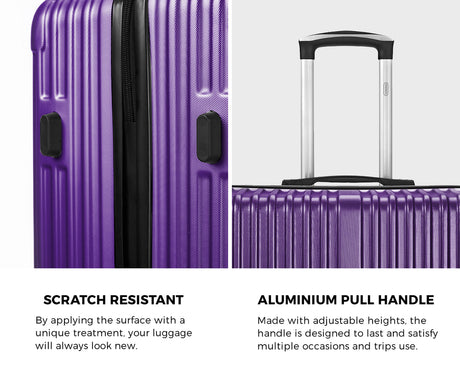 SCRATCH RESISTANT

By applying the surface with a unique treatment, your luggage will always look new.

ALUMINIUM PULL HANDLE

Made with adjustable heights, the handle is designed to last and satisfy multiple occasions and trips use.