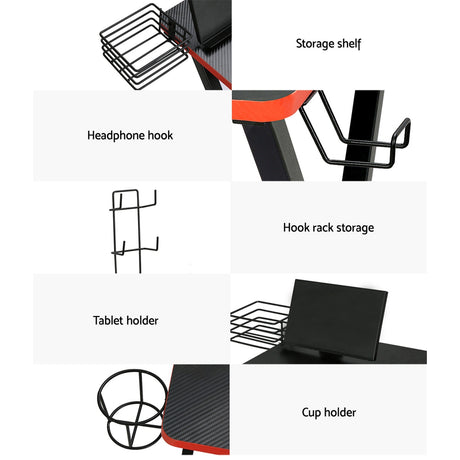 Storage shelf

Headphone hook

Hook rack storage

Tablet holder

Cup holder