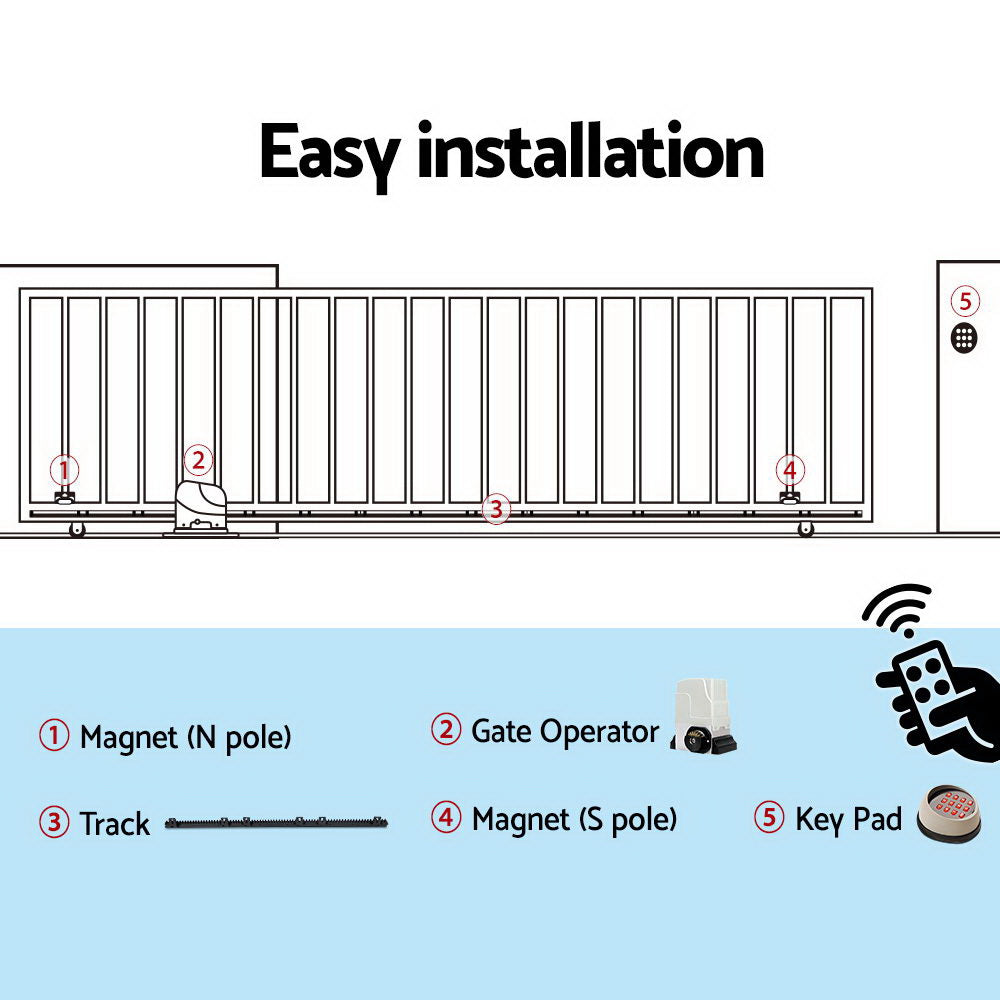 Easy installation

5
1
2
4
3

① Magnet (N pole)

② Gate Operator

③ Track

④ Magnet (S pole)

⑤ Key Pad