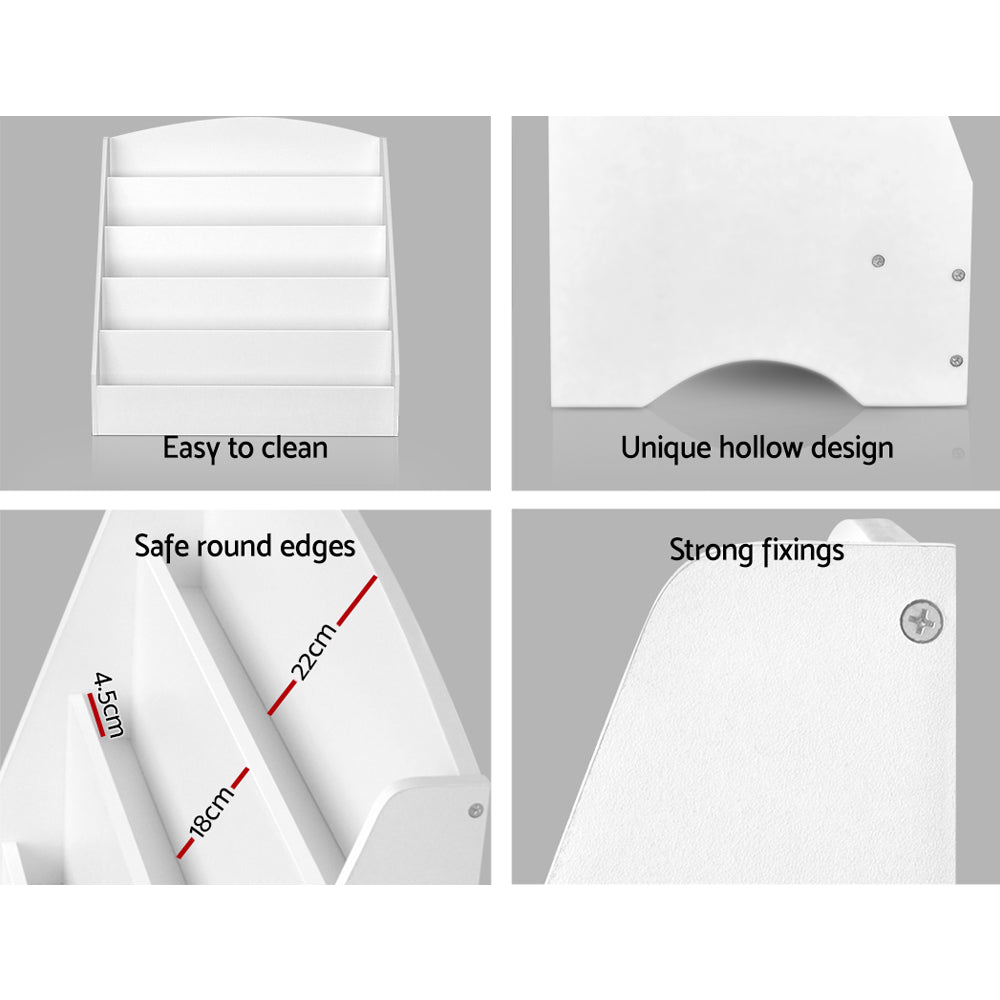 Easy to clean

Unique hollow design

Safe round edges

4.5cm

22cm

18cm

Strong fixings