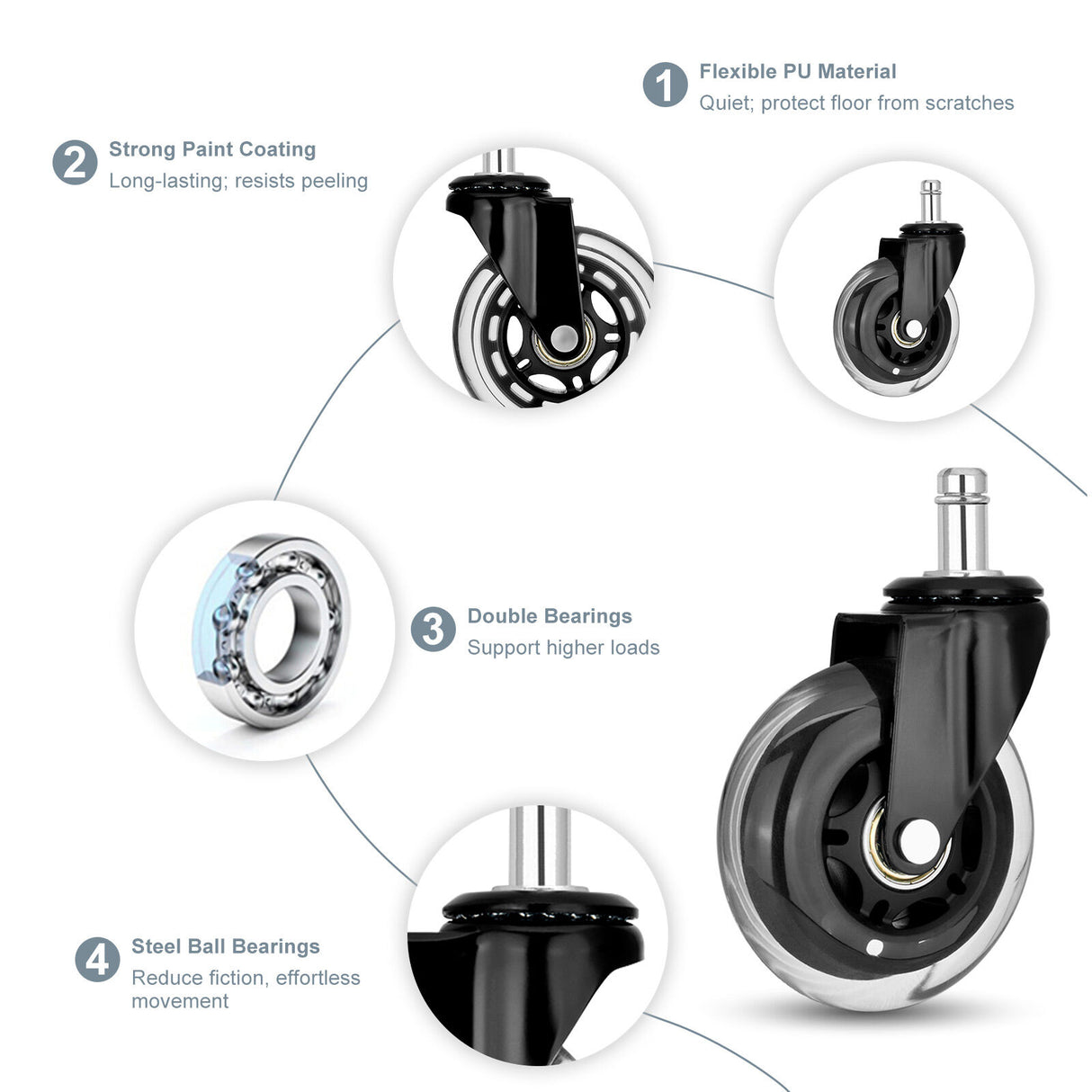 1 Flexible PU Material
Quiet; protect floor from scratches

2 Strong Paint Coating
Long-lasting; resists peeling

3 Double Bearings
Support higher loads

4 Steel Ball Bearings
Reduce fiction, effortless movement