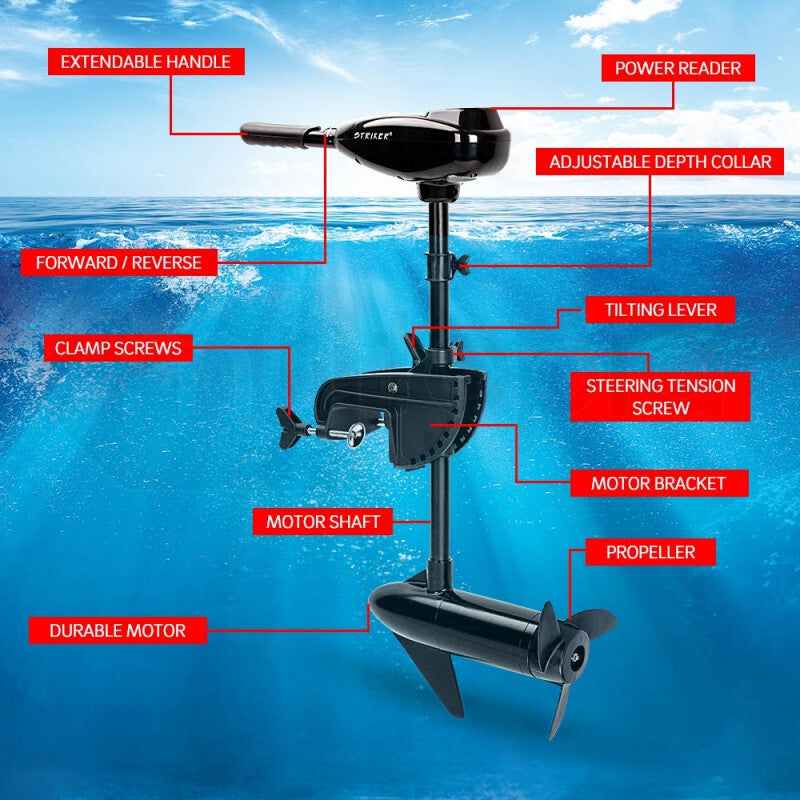 EXTENDABLE HANDLE

POWER READER

STRIKER

ADJUSTABLE DEPTH COLLAR

FORWARD / REVERSE

TILTING LEVER

CLAMP SCREWS

STEERING TENSION SCREW

MOTOR BRACKET

MOTOR SHAFT

PROPELLER

DURABLE MOTOR