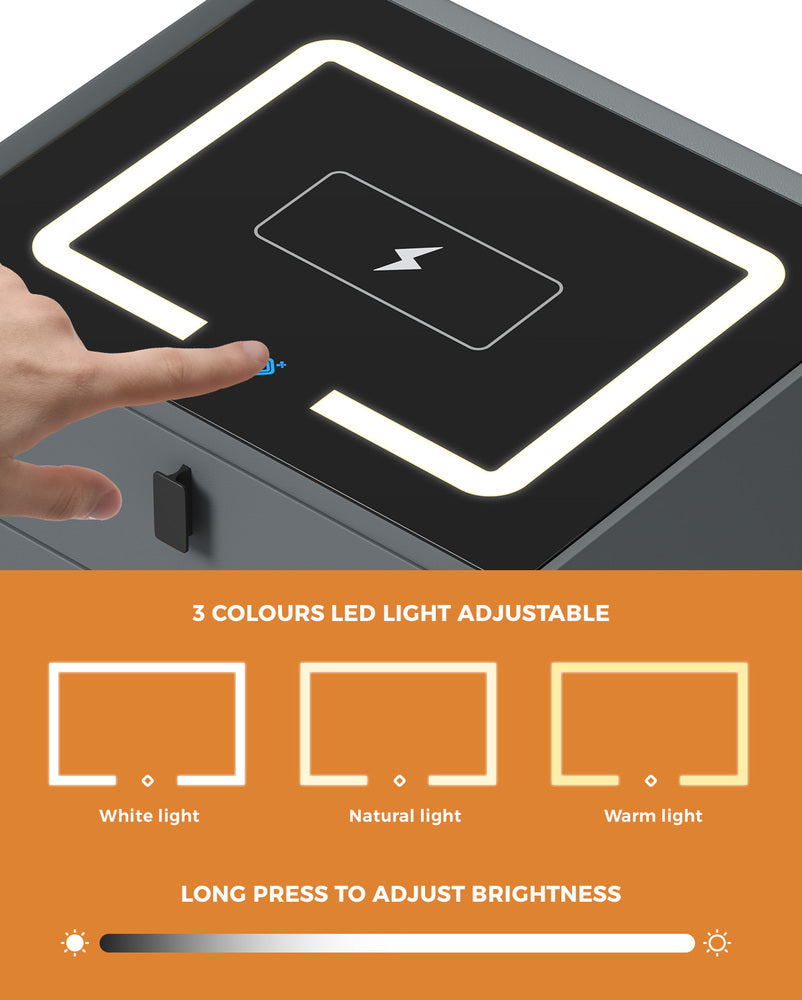 3 COLOURS LED LIGHT ADJUSTABLE

White light

Natural light

Warm light

LONG PRESS TO ADJUST BRIGHTNESS