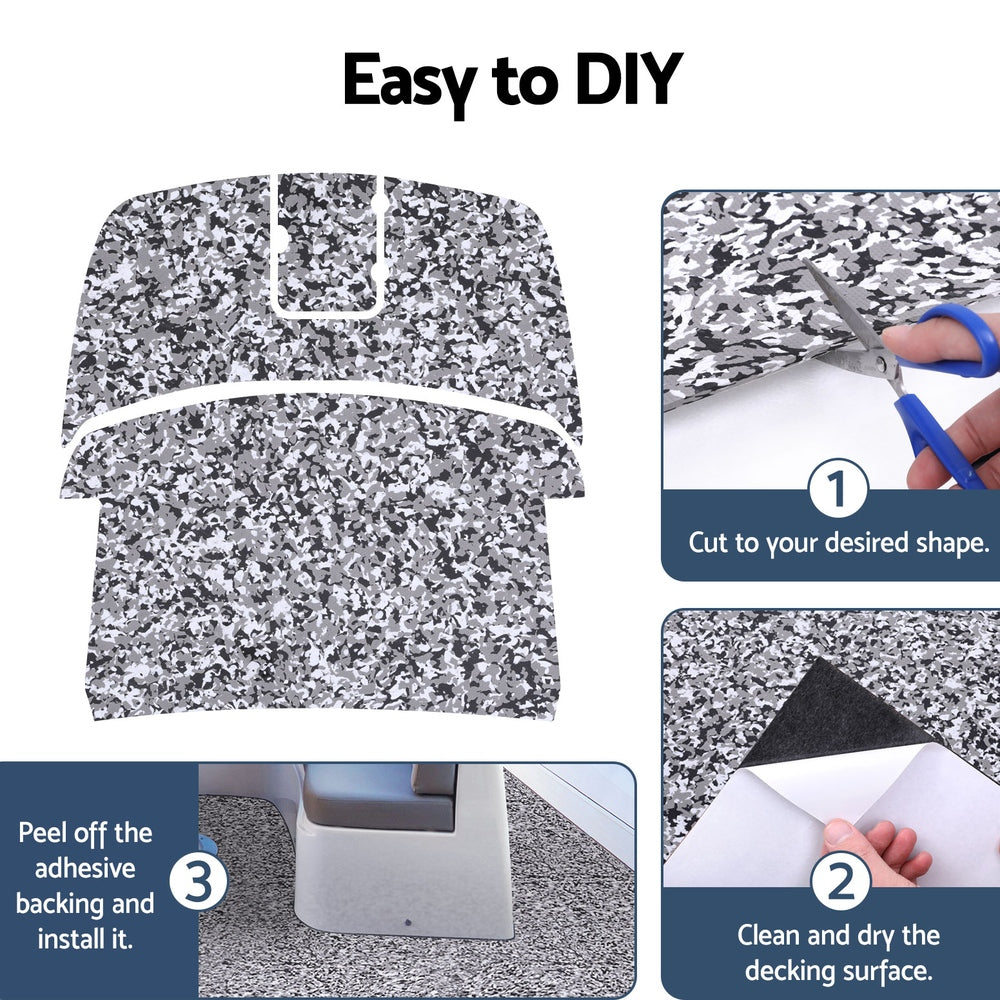 Easy to DIY

1
Cut to your desired shape.

2
Clean and dry the decking surface.

3
Peel off the adhesive backing and install it.