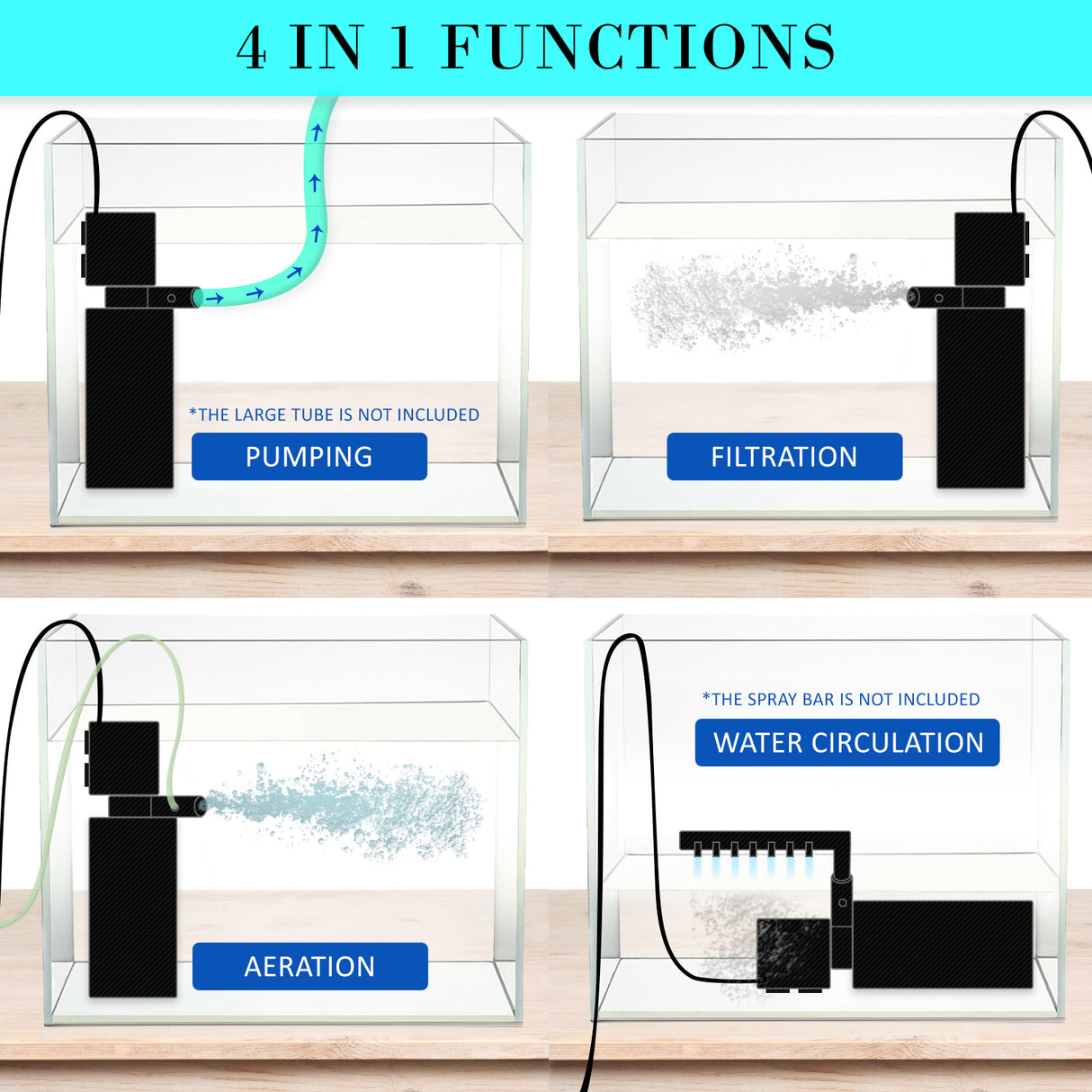 4 IN 1 FUNCTIONS

*THE LARGE TUBE IS NOT INCLUDED

PUMPING

FILTRATION

AERATION

*THE SPRAY BAR IS NOT INCLUDED

WATER CIRCULATION