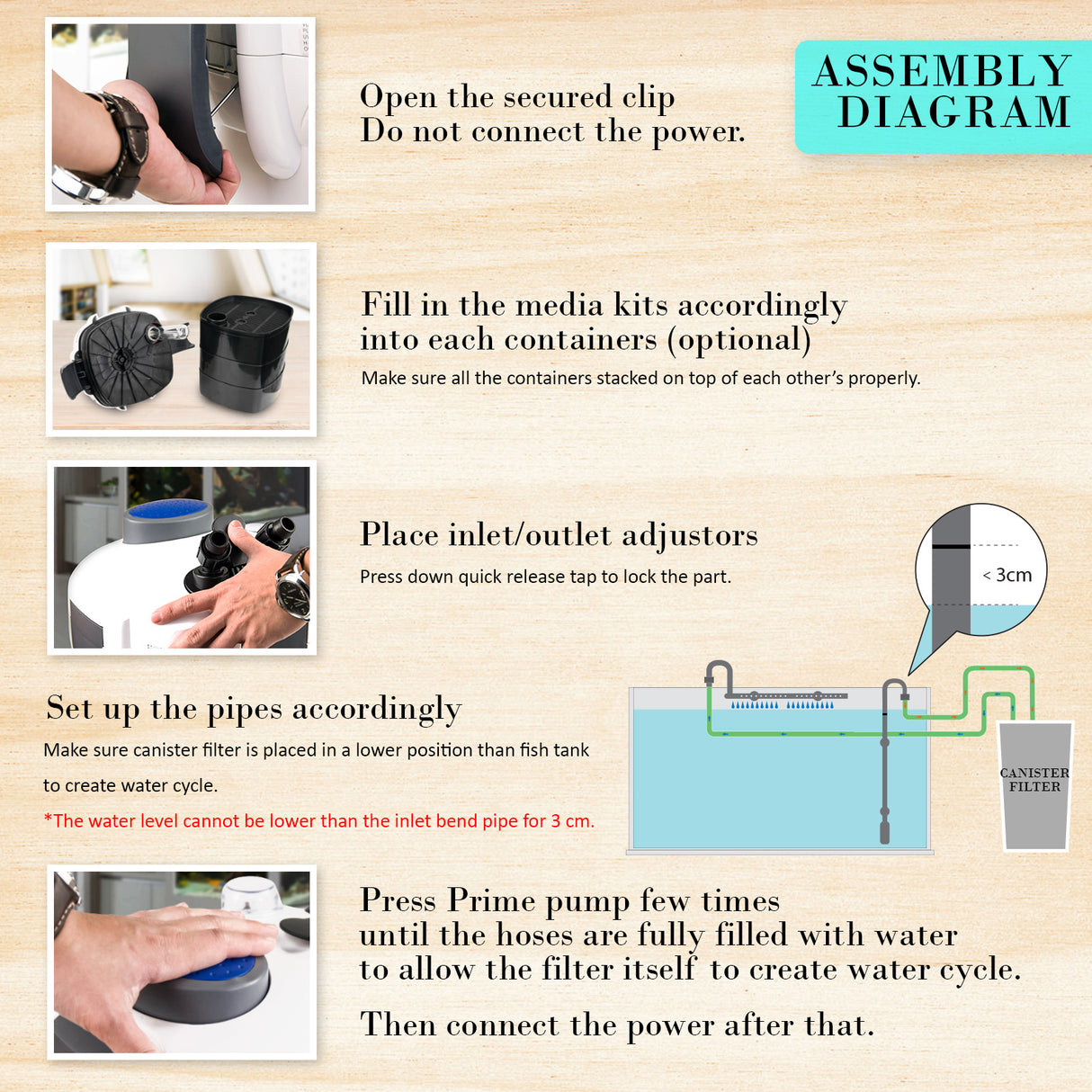 ASSEMBLY DIAGRAM

Open the secured clip
Do not connect the power.

Fill in the media kits accordingly into each containers (optional)

Make sure all the containers stacked on top of each other's properly.

Place inlet/outlet adjustors

Press down quick release tap to lock the part.

< 3cm

Set up the pipes accordingly

Make sure canister filter is placed in a lower position than fish tank to create water cycle.

*The water level cannot be lower than the inlet bend pipe for 3 cm.

CANISTER FILTER

Press Prime pump few times
until the hoses are fully filled with water
to allow the filter itself to create water cycle.

Then connect the power after that.