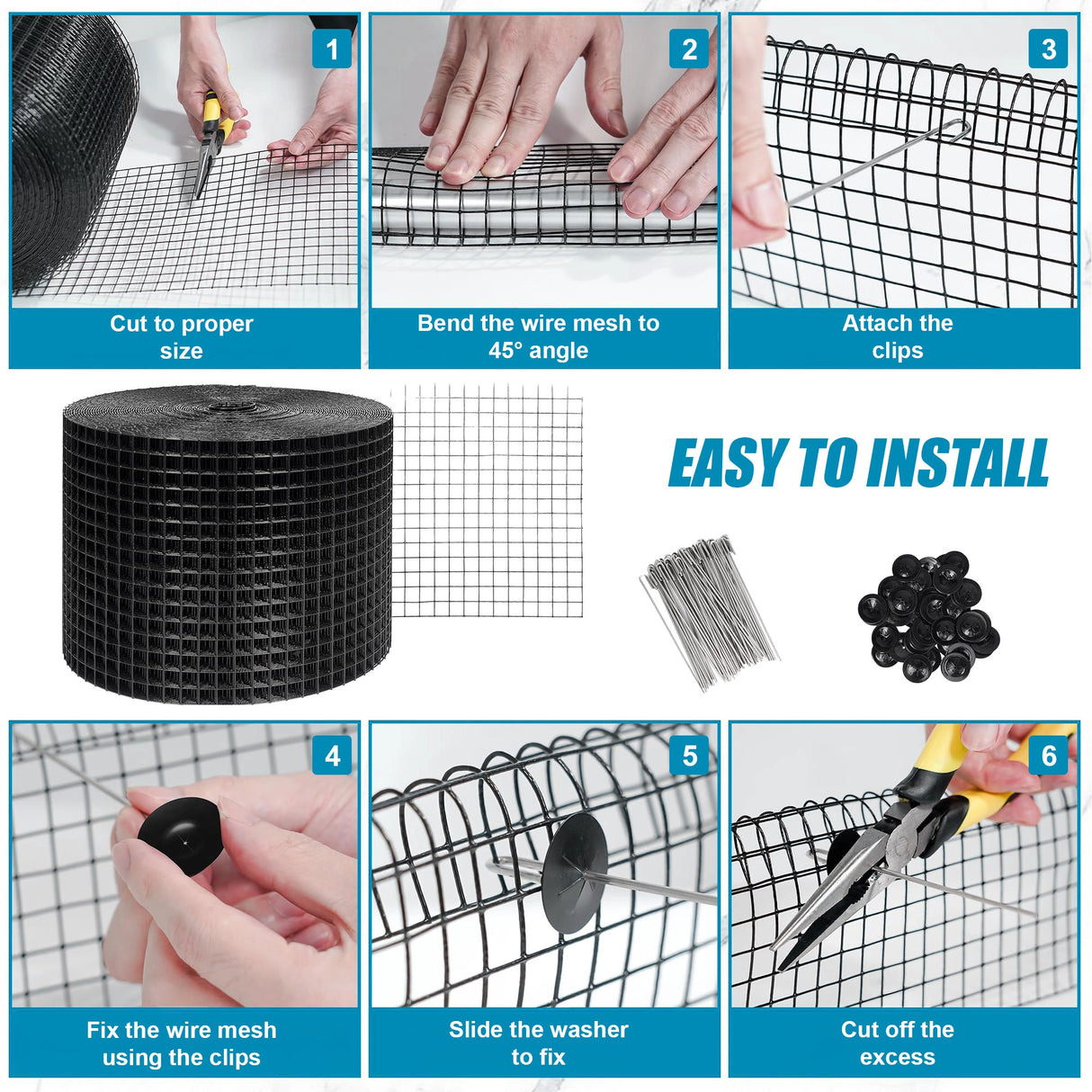 1
Cut to proper size

2
Bend the wire mesh to 45° angle

3
Attach the clips

EASY TO INSTALL

4
Fix the wire mesh using the clips

5
Slide the washer to fix

6
Cut off the excess