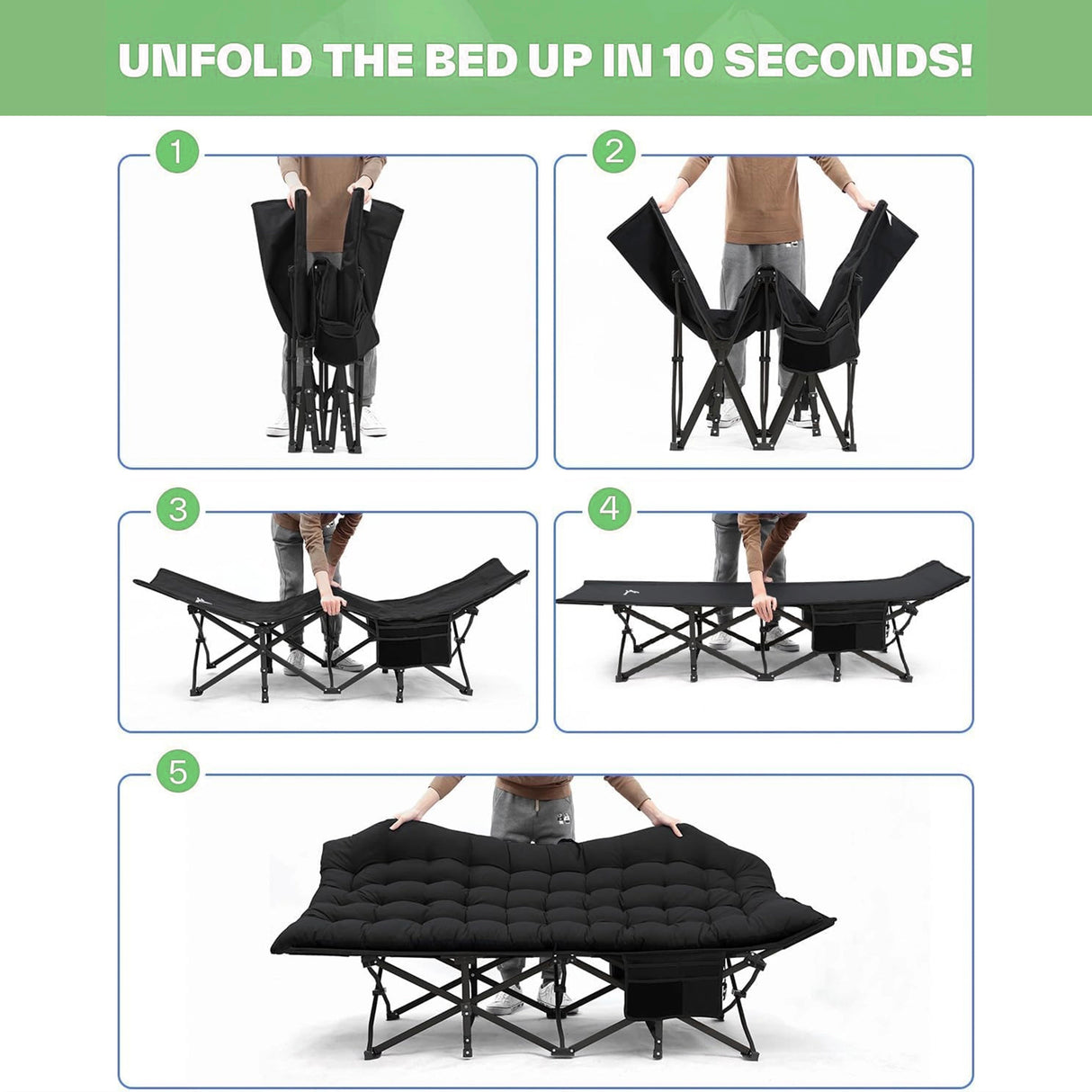 UNFOLD THE BED UP IN 10 SECONDS!

1

2

3

4

5