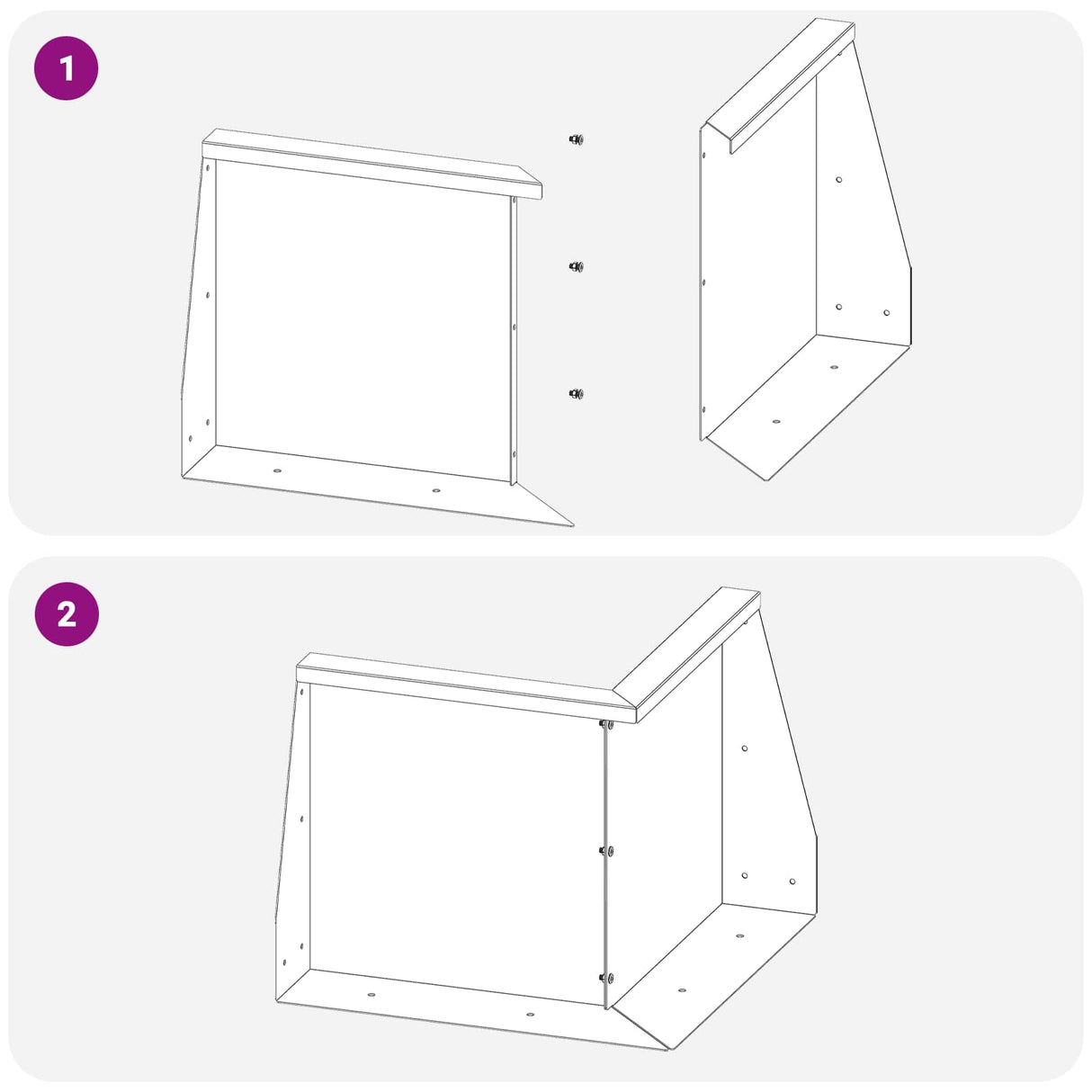 1

2