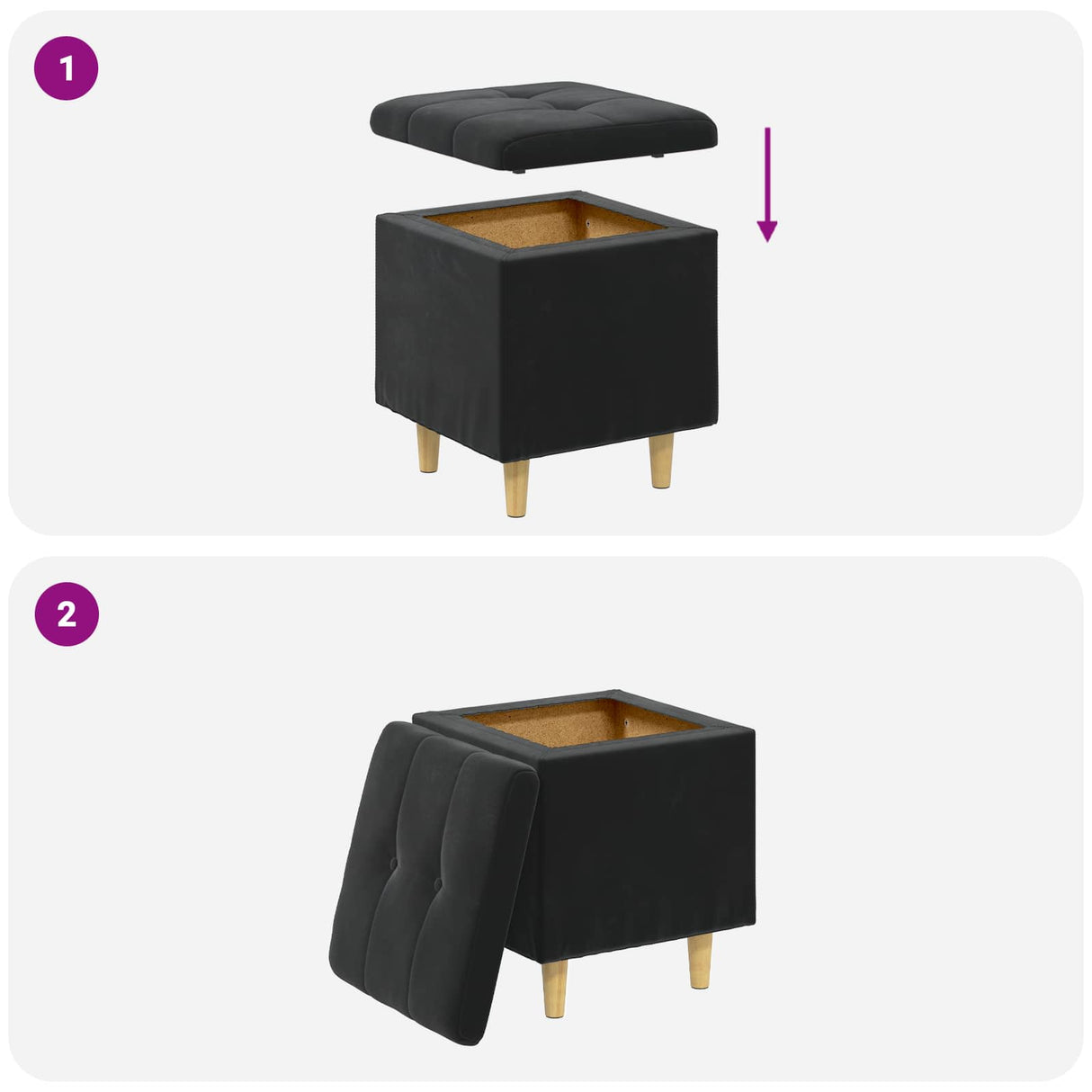 1

2