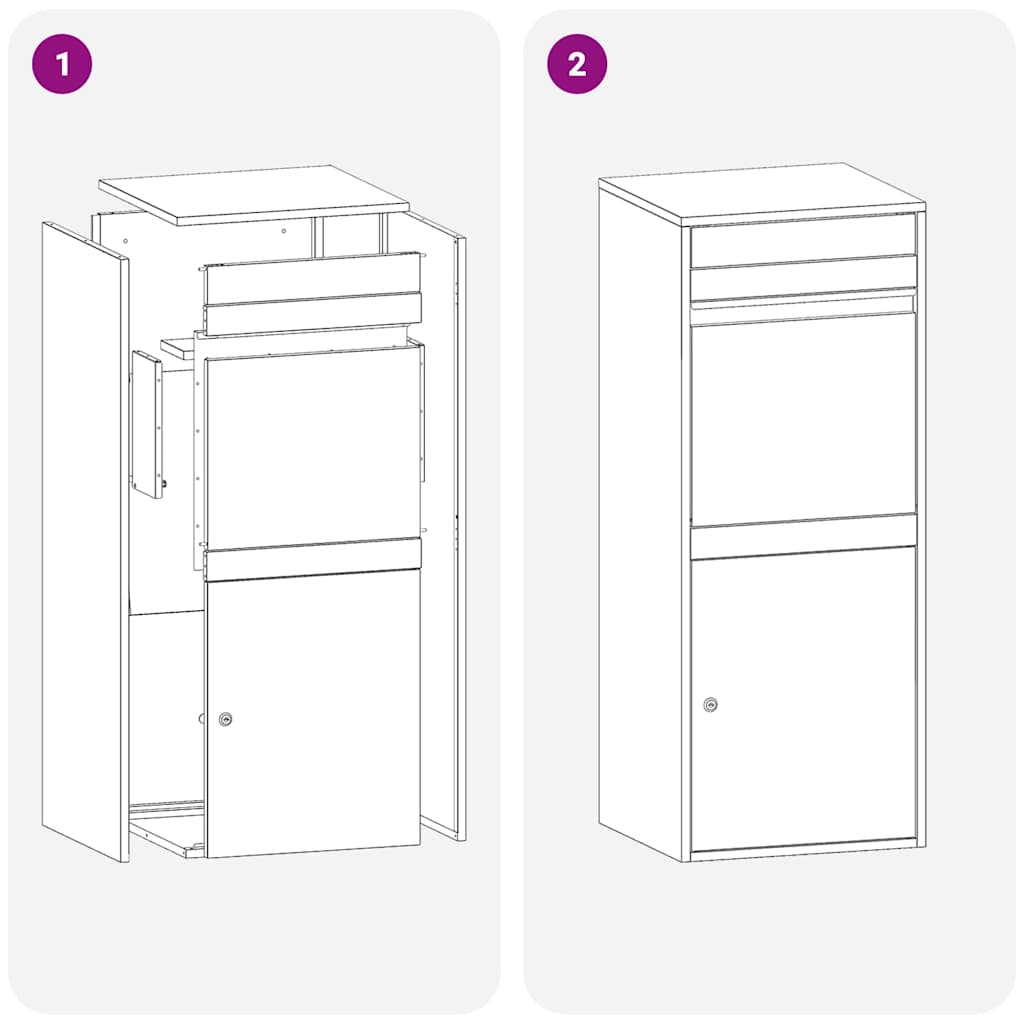 1

2