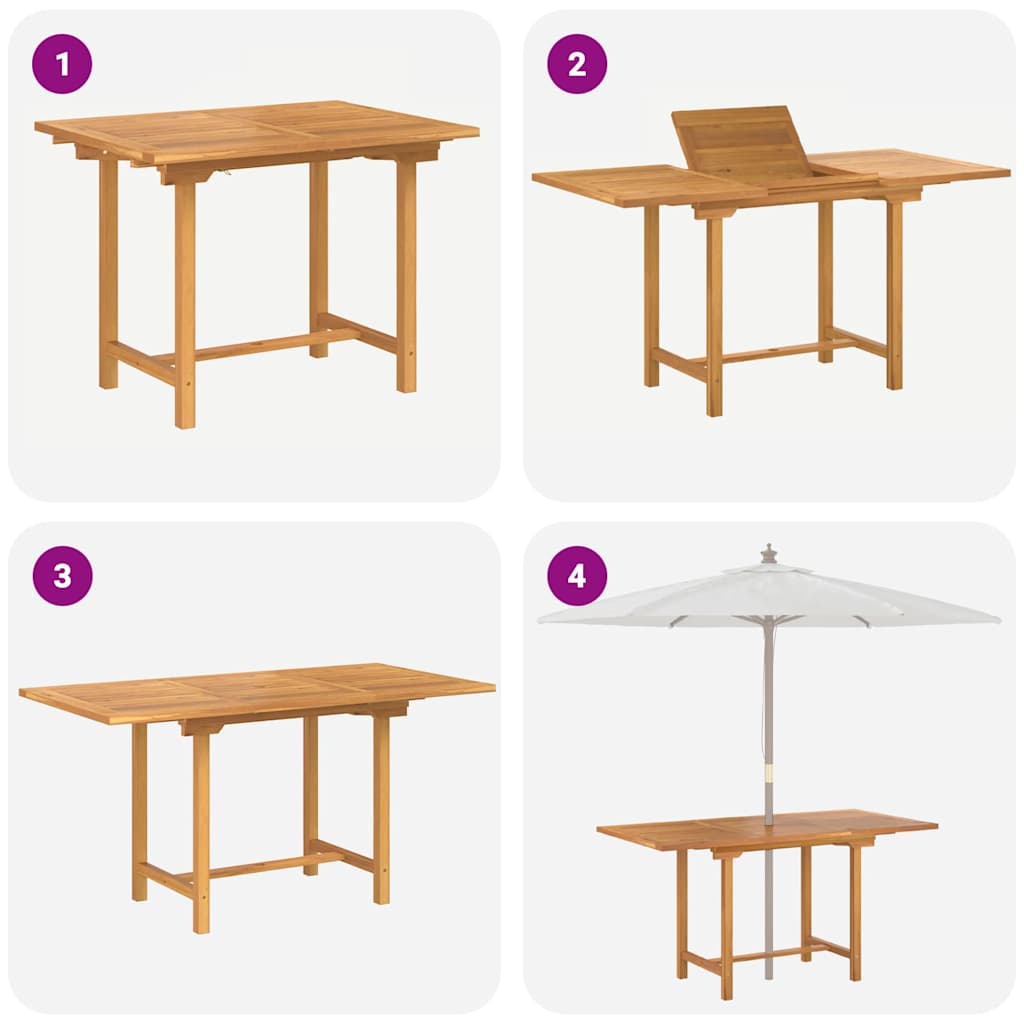 1

2

3

4