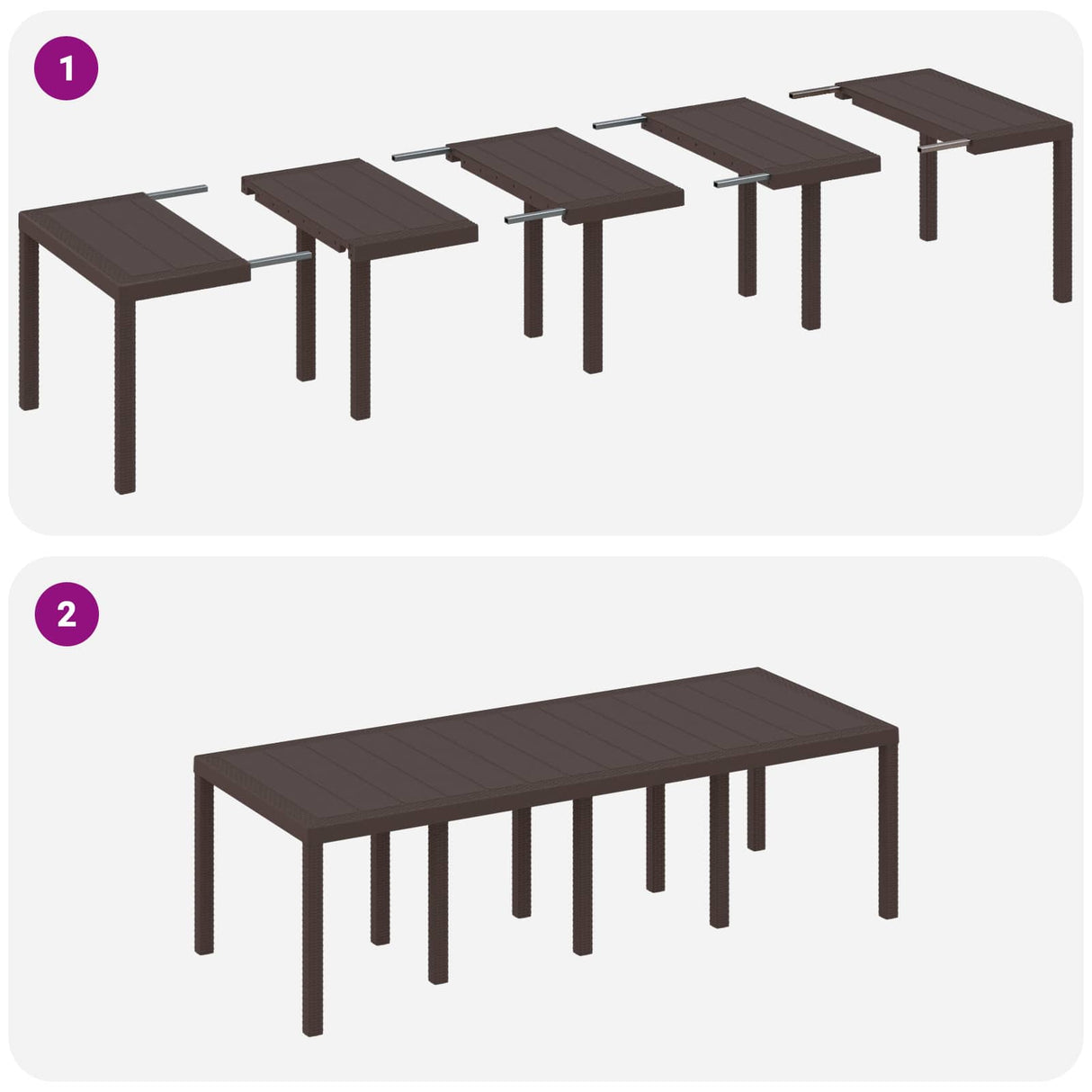 1

2