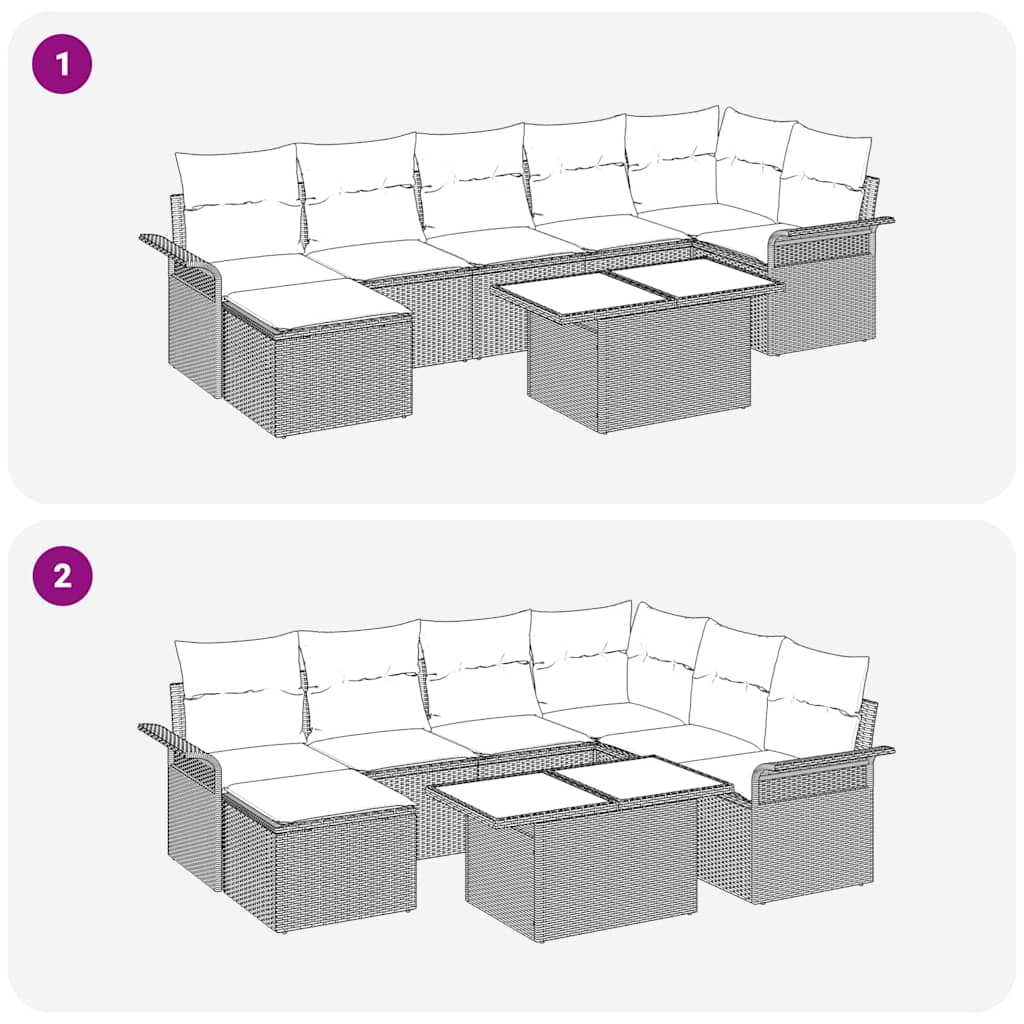 1

2