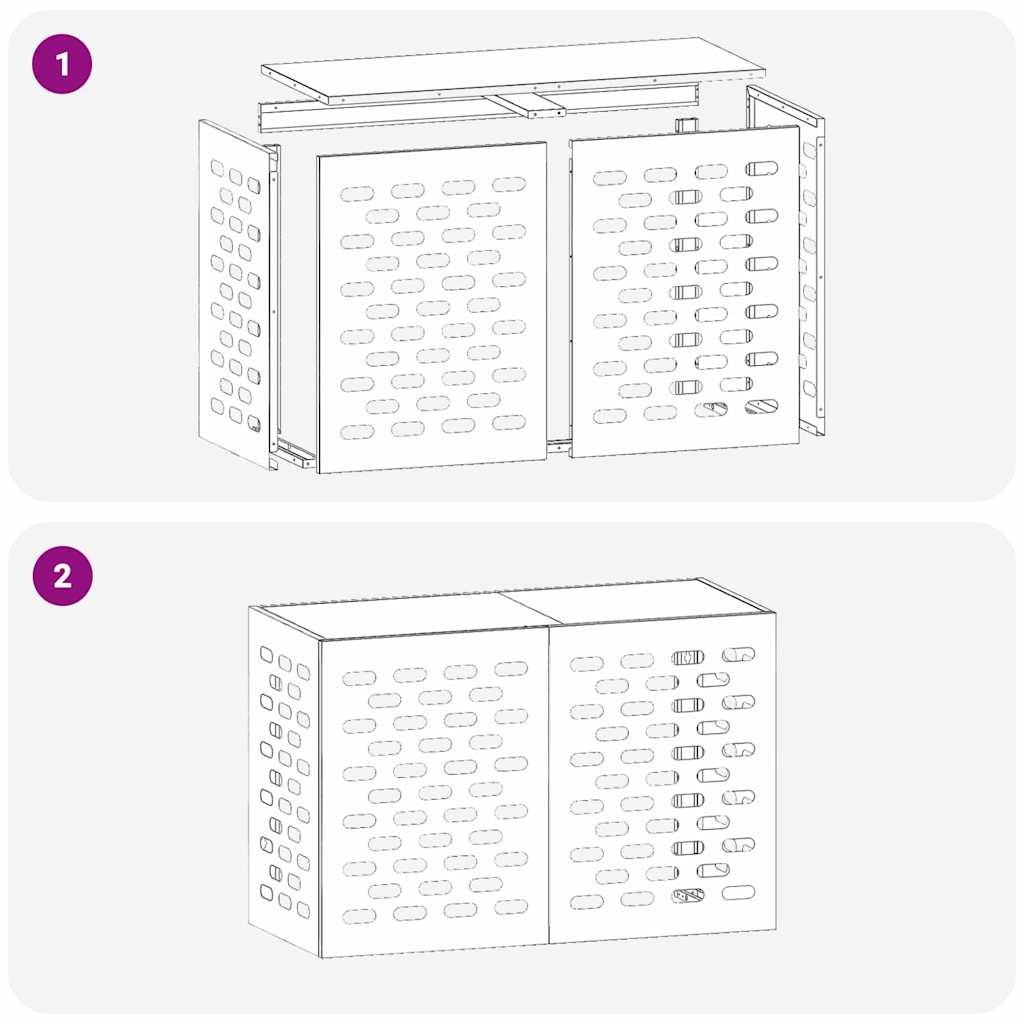 1

2