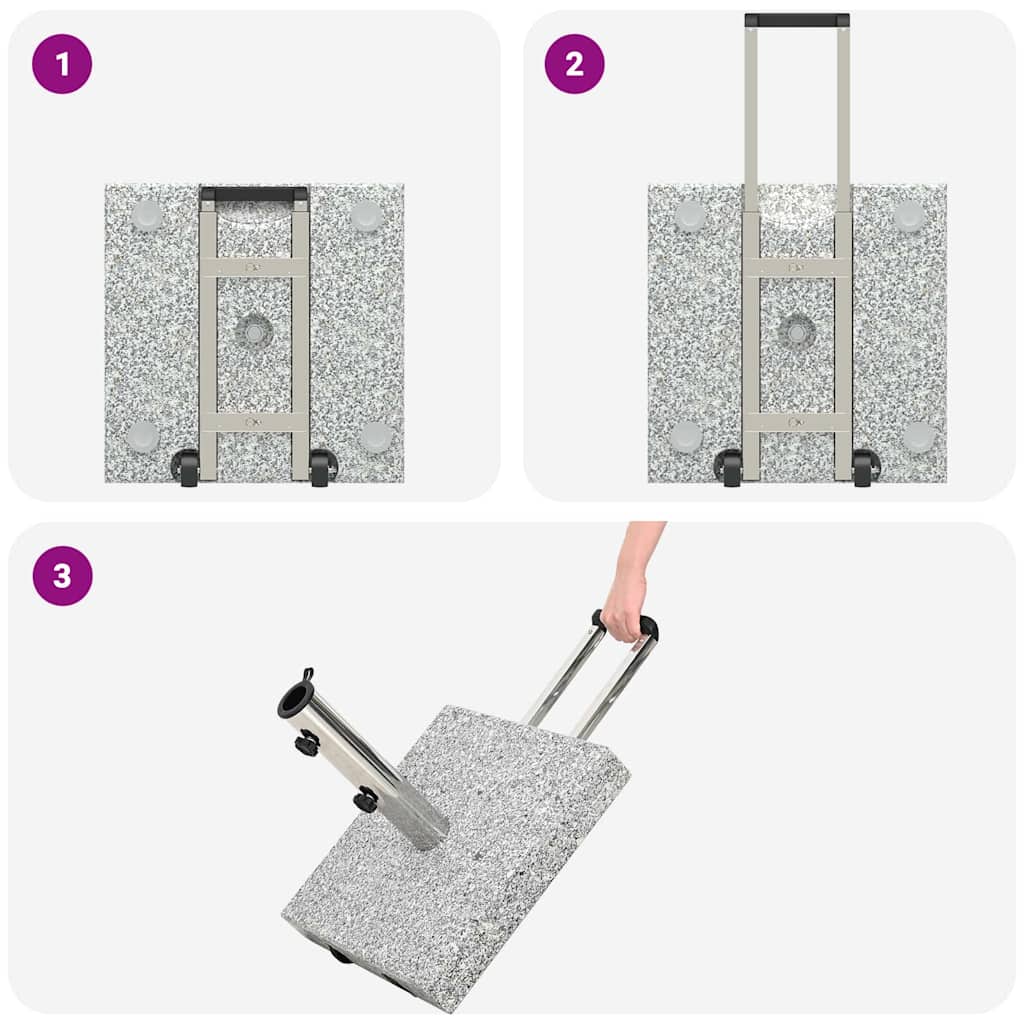 1

2

3