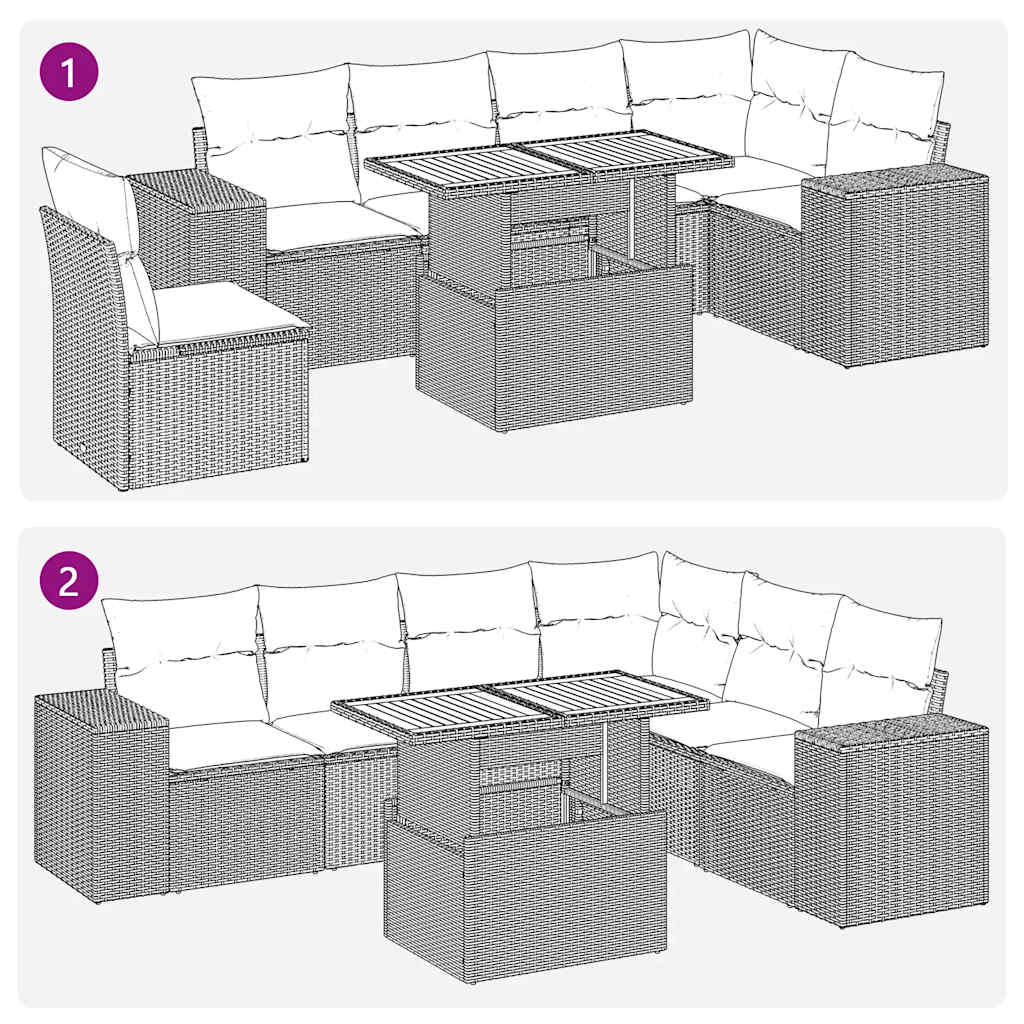 1

2