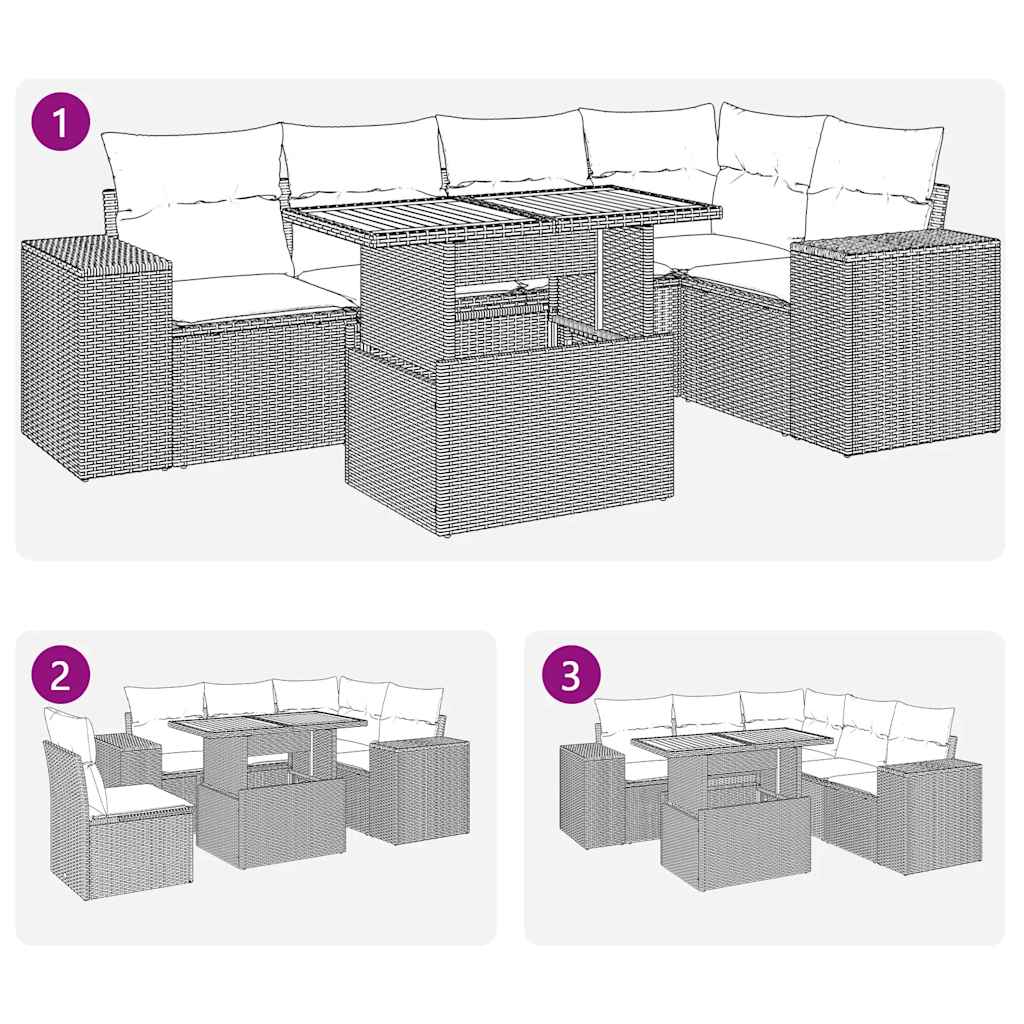 1

2

3