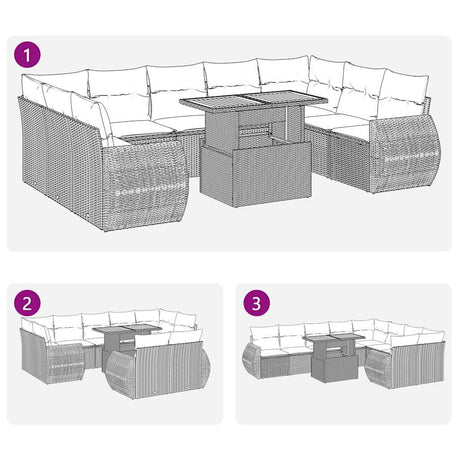 1

2

3