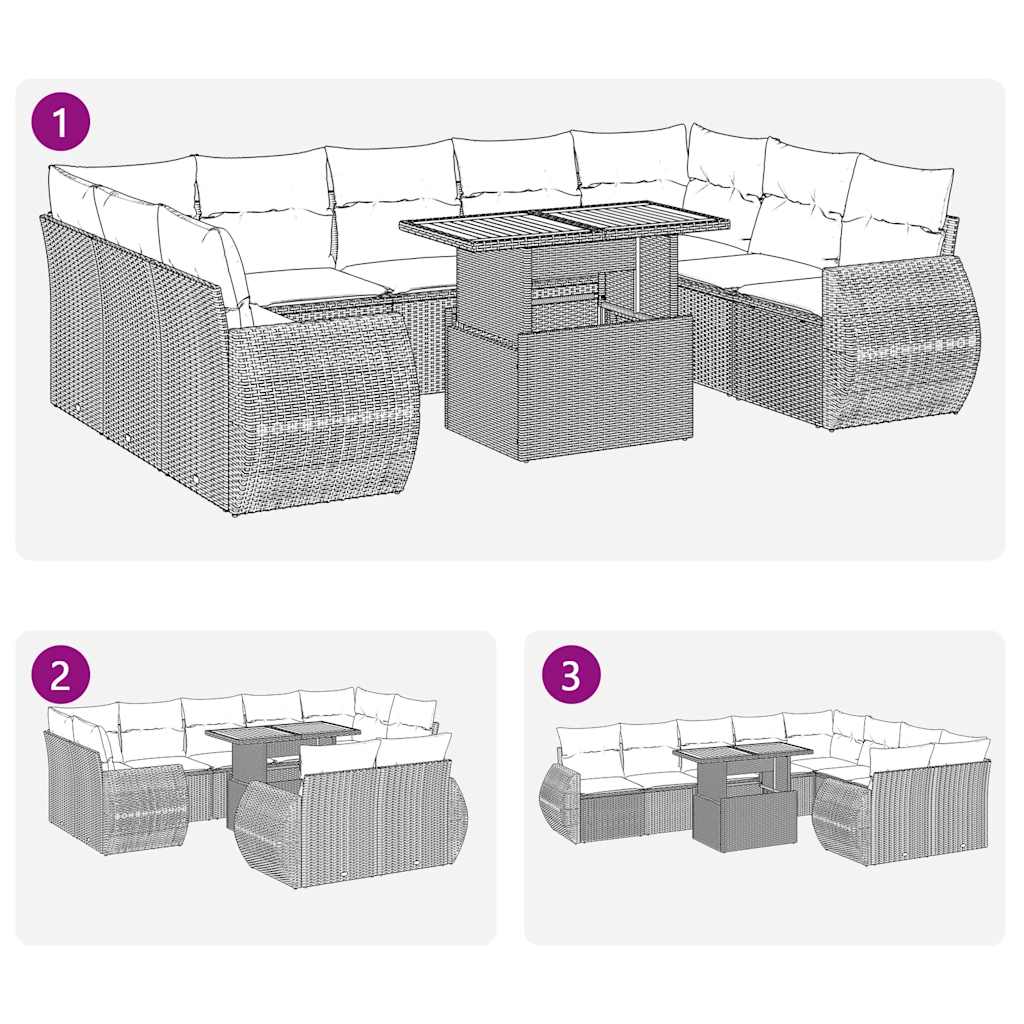 1

2

3