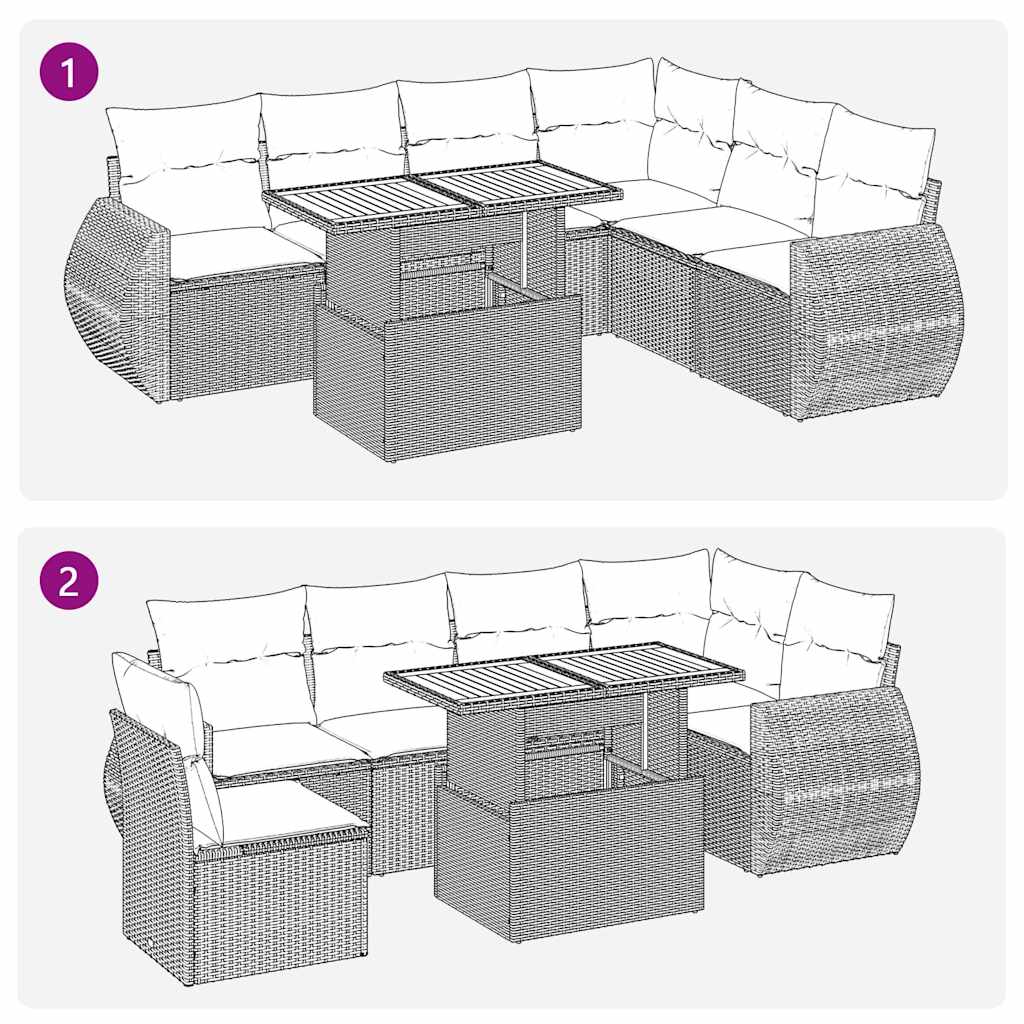 1

2