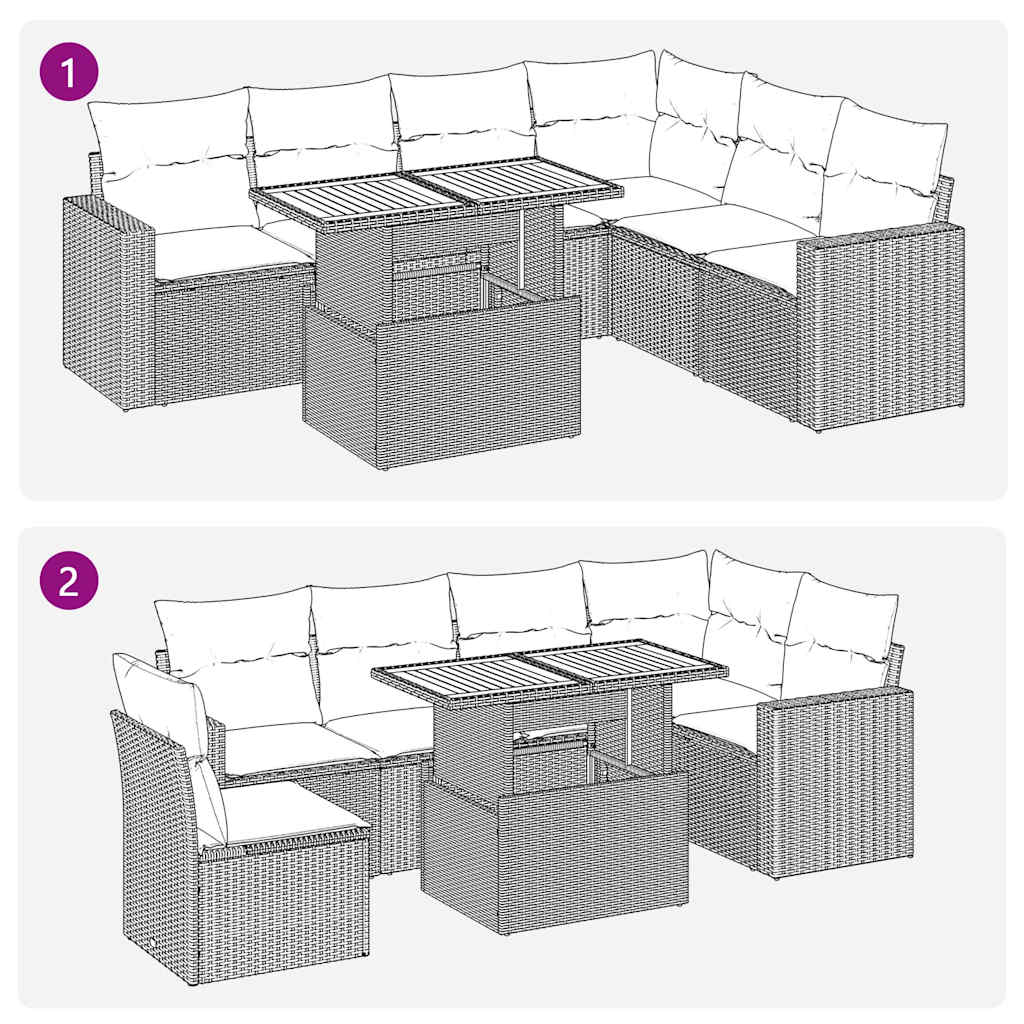 1

2