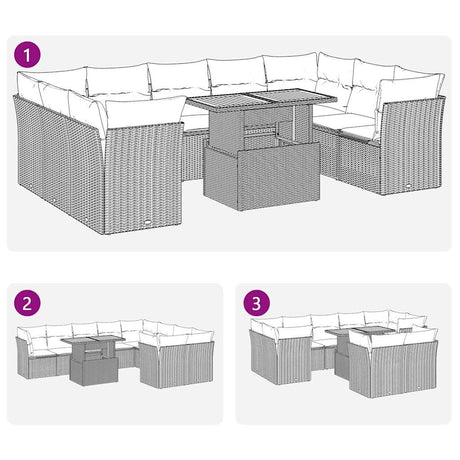 1

2

3