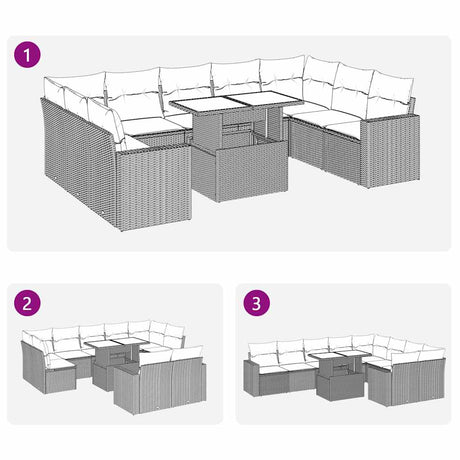 1

2

3