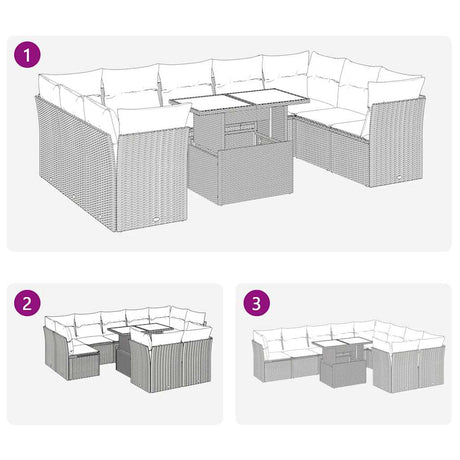 1

2

3