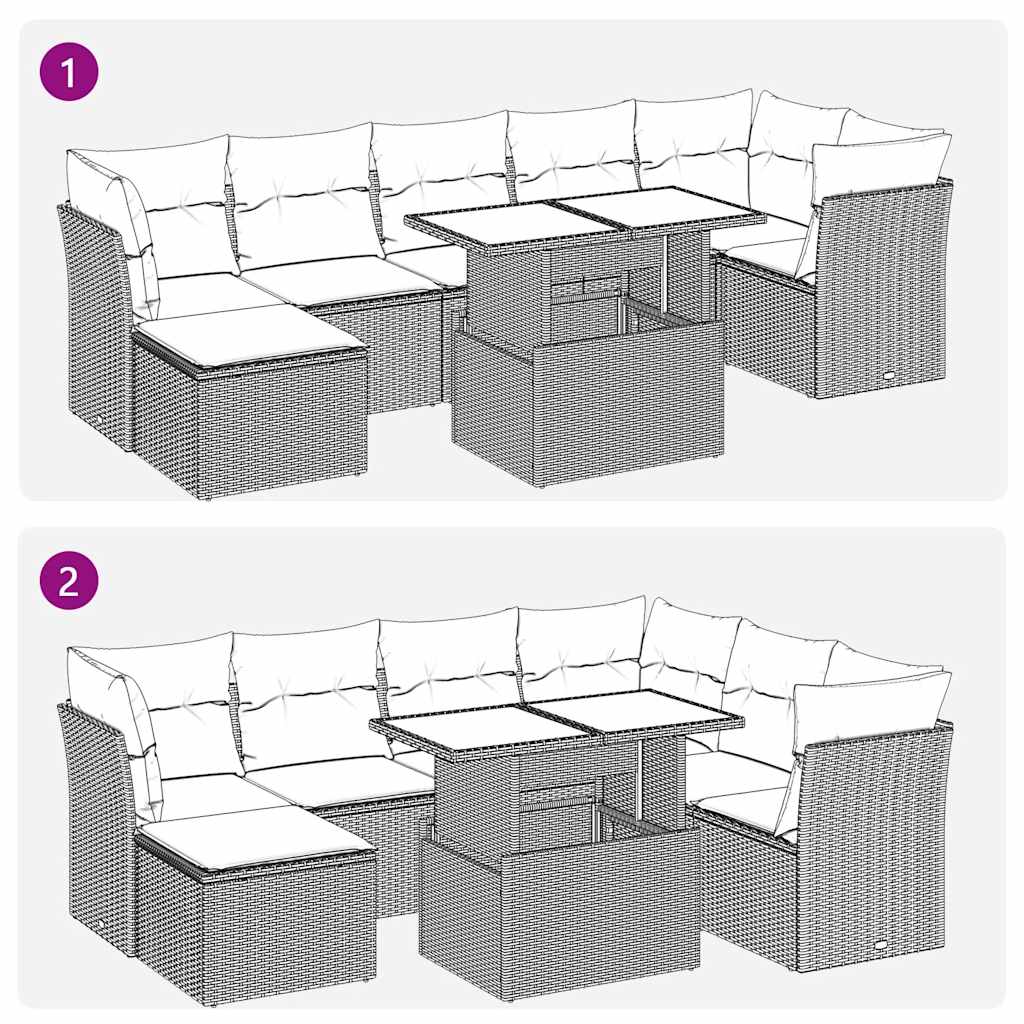 1

2