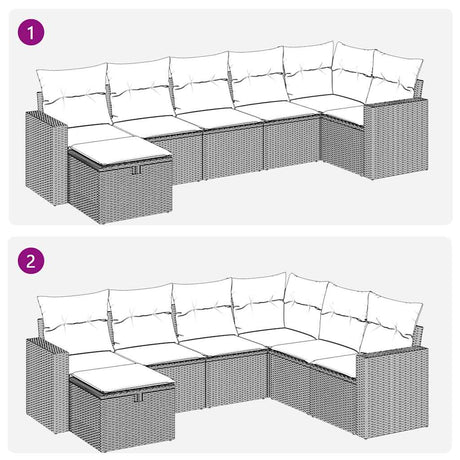 1

2