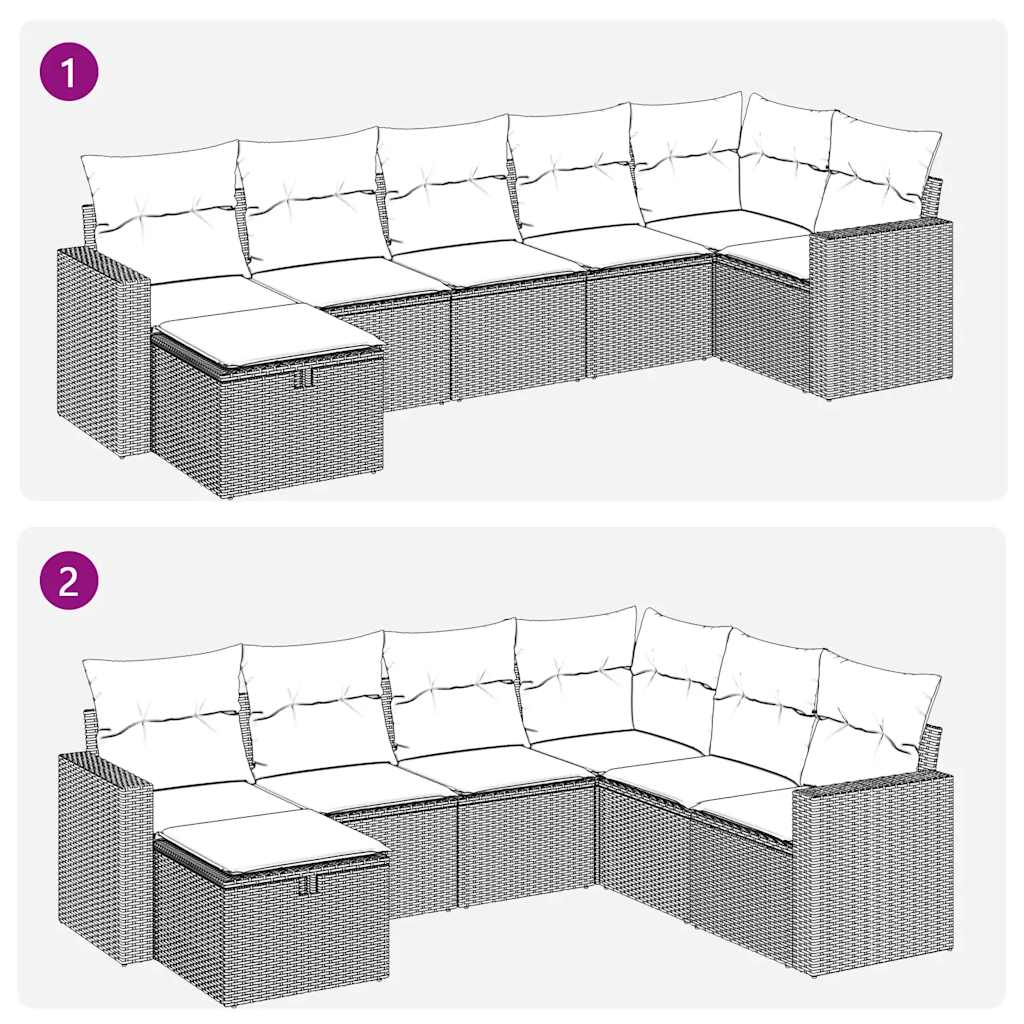 1

2