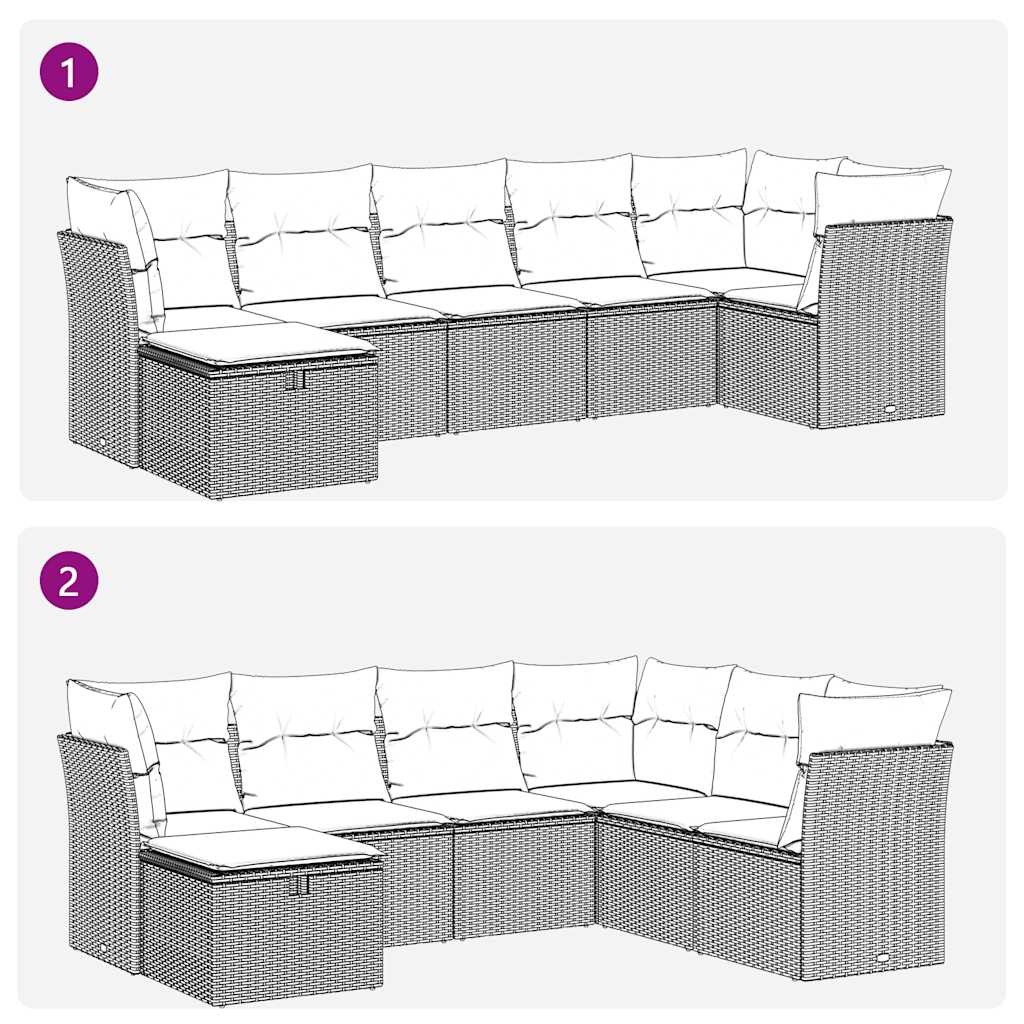 1

2