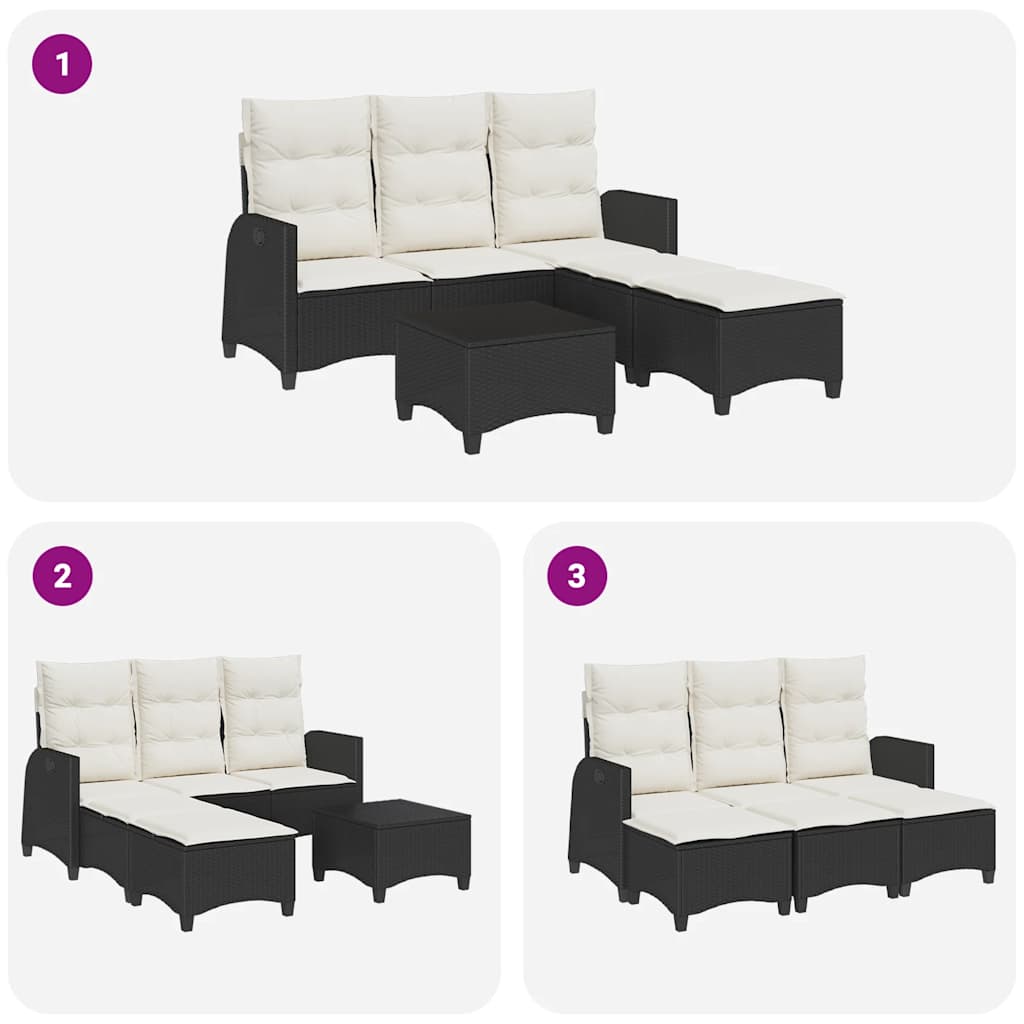 1

2

3