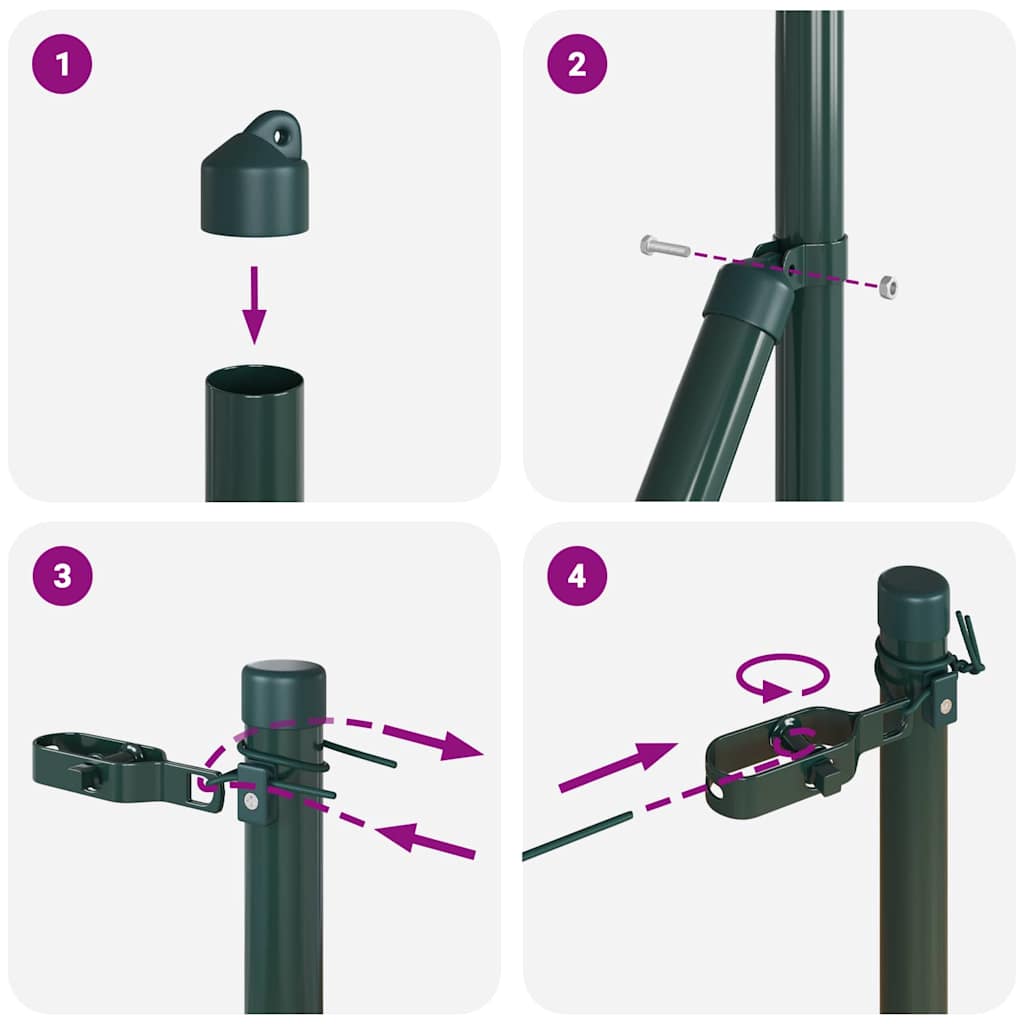 1
2
3
4