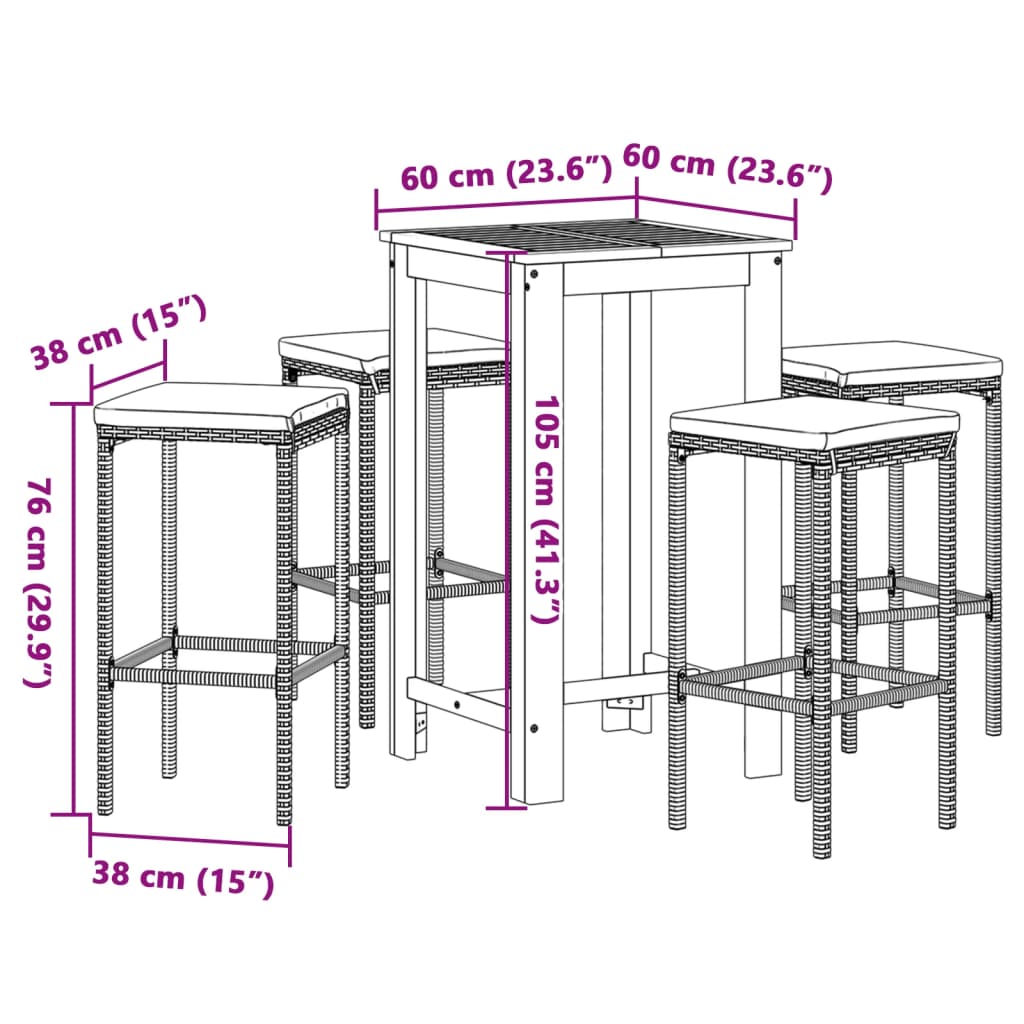 60 cm (23.6”)
60 cm (23.6”)
38 cm (15”)
105 cm (41.3”)
76 cm (29.9”)
38 cm (15”)