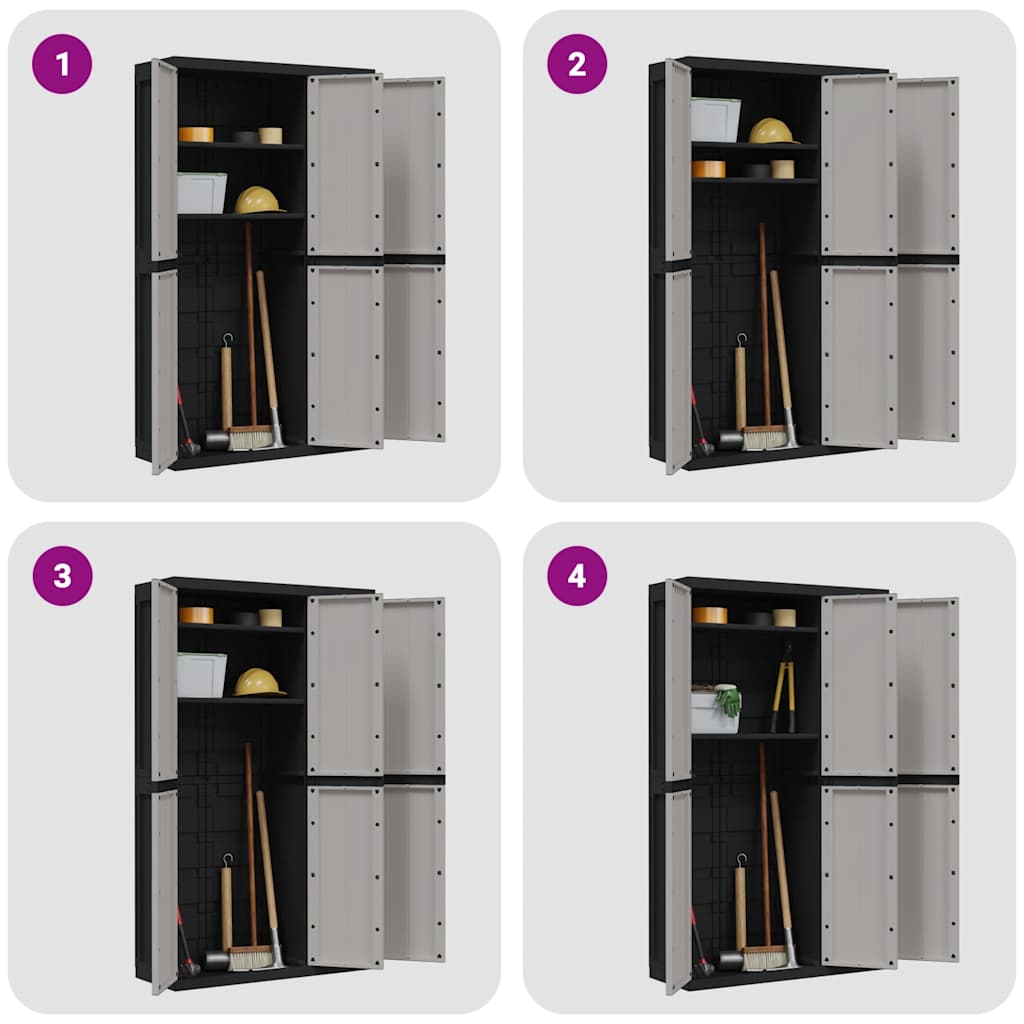 1

2

3

4