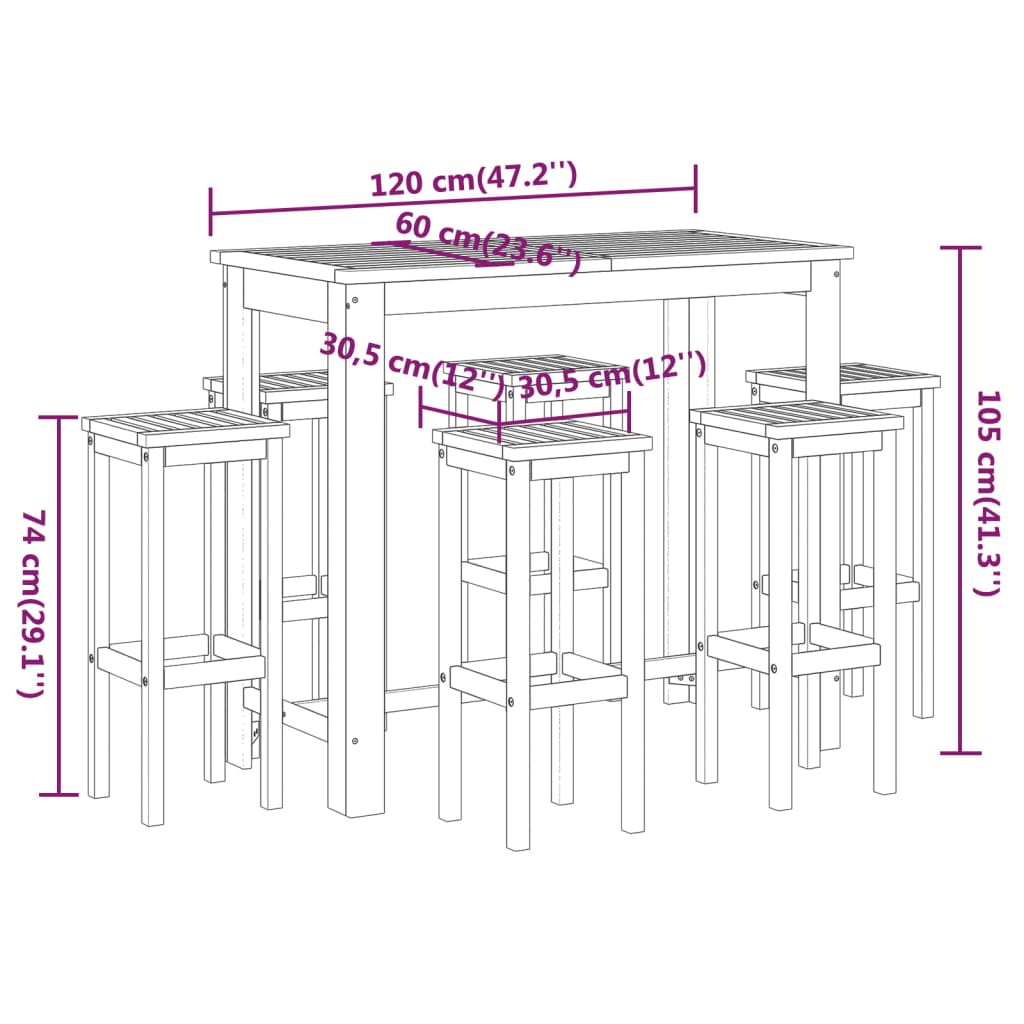 120 cm(47.2'')
60 cm(23.6'')
30,5 cm(12'')
30,5 cm(12'')
74 cm(29.1'')
105 cm(41.3'')