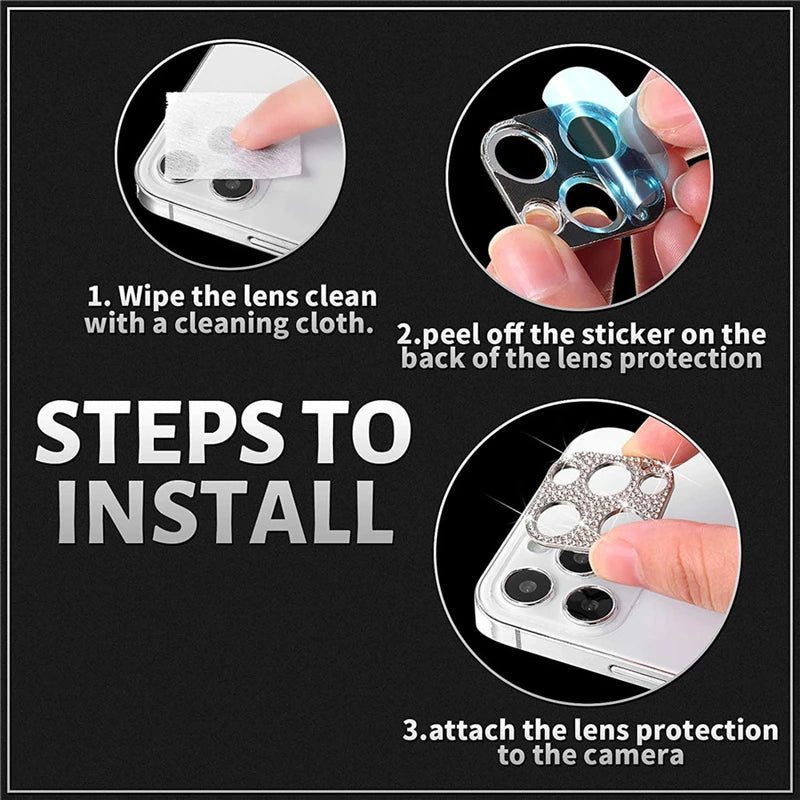 1. Wipe the lens clean with a cleaning cloth.

2.peel off the sticker on the back of the lens protection

STEPS TO INSTALL

3.attach the lens protection to the camera