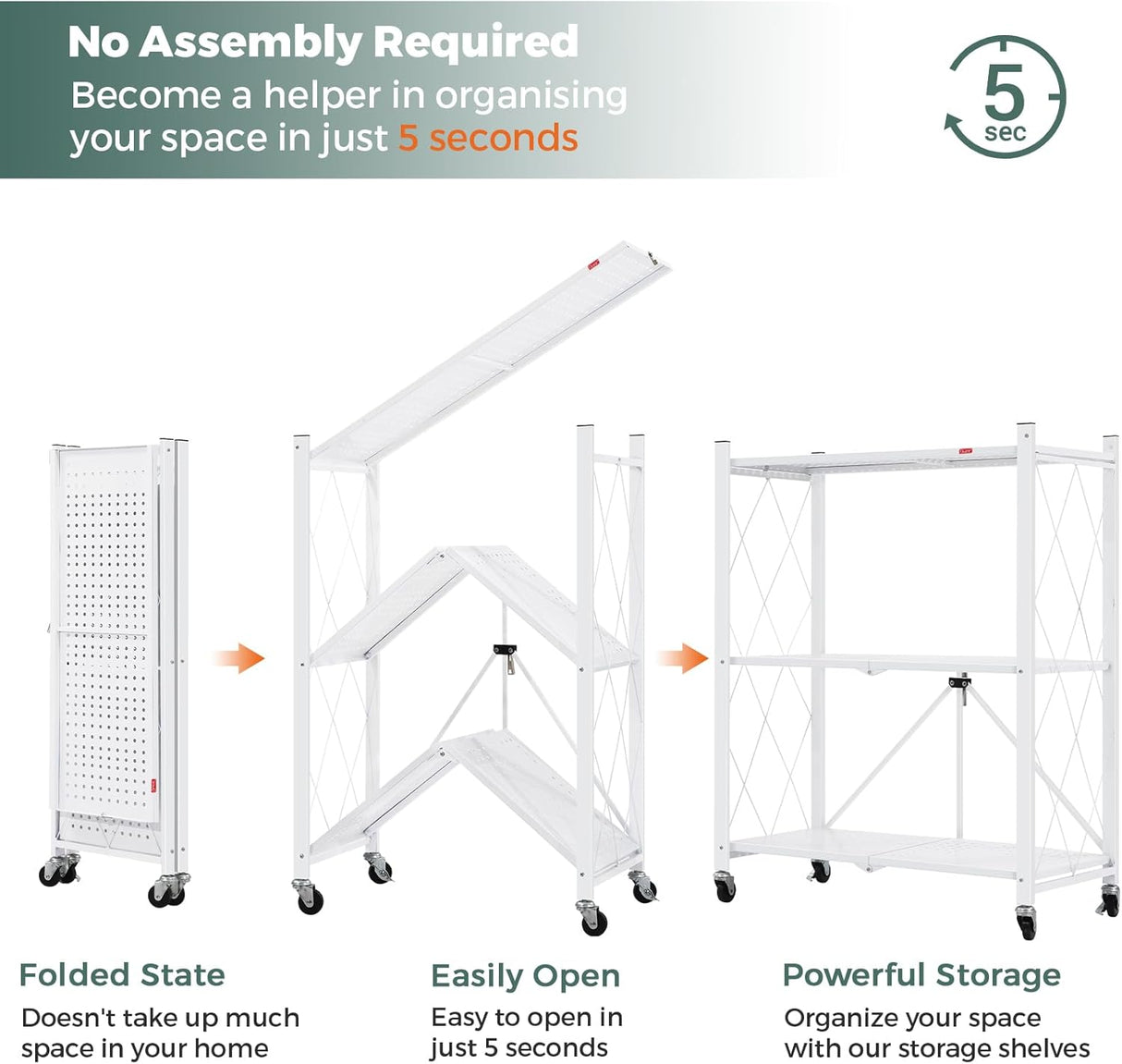 No Assembly Required
Become a helper in organising your space in just 5 seconds

5 sec

Folded State
Doesn't take up much space in your home

Easily Open
Easy to open in just 5 seconds

Powerful Storage
Organize your space with our storage shelves