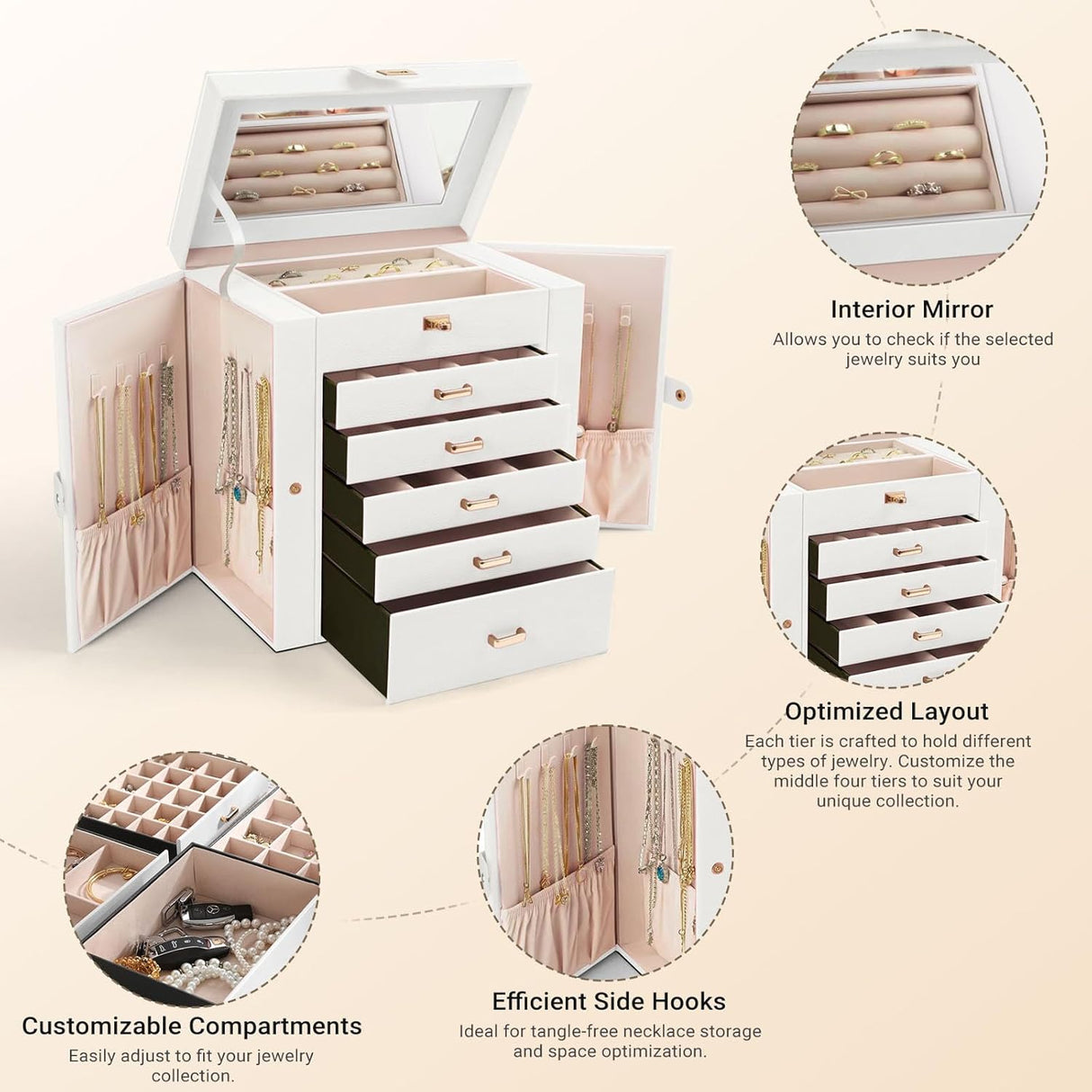 Interior Mirror
Allows you to check if the selected jewelry suits you

Optimized Layout
Each tier is crafted to hold different types of jewelry. Customize the middle four tiers to suit your unique collection.

Customizable Compartments
Easily adjust to fit your jewelry collection.

Efficient Side Hooks
Ideal for tangle-free necklace storage and space optimization.