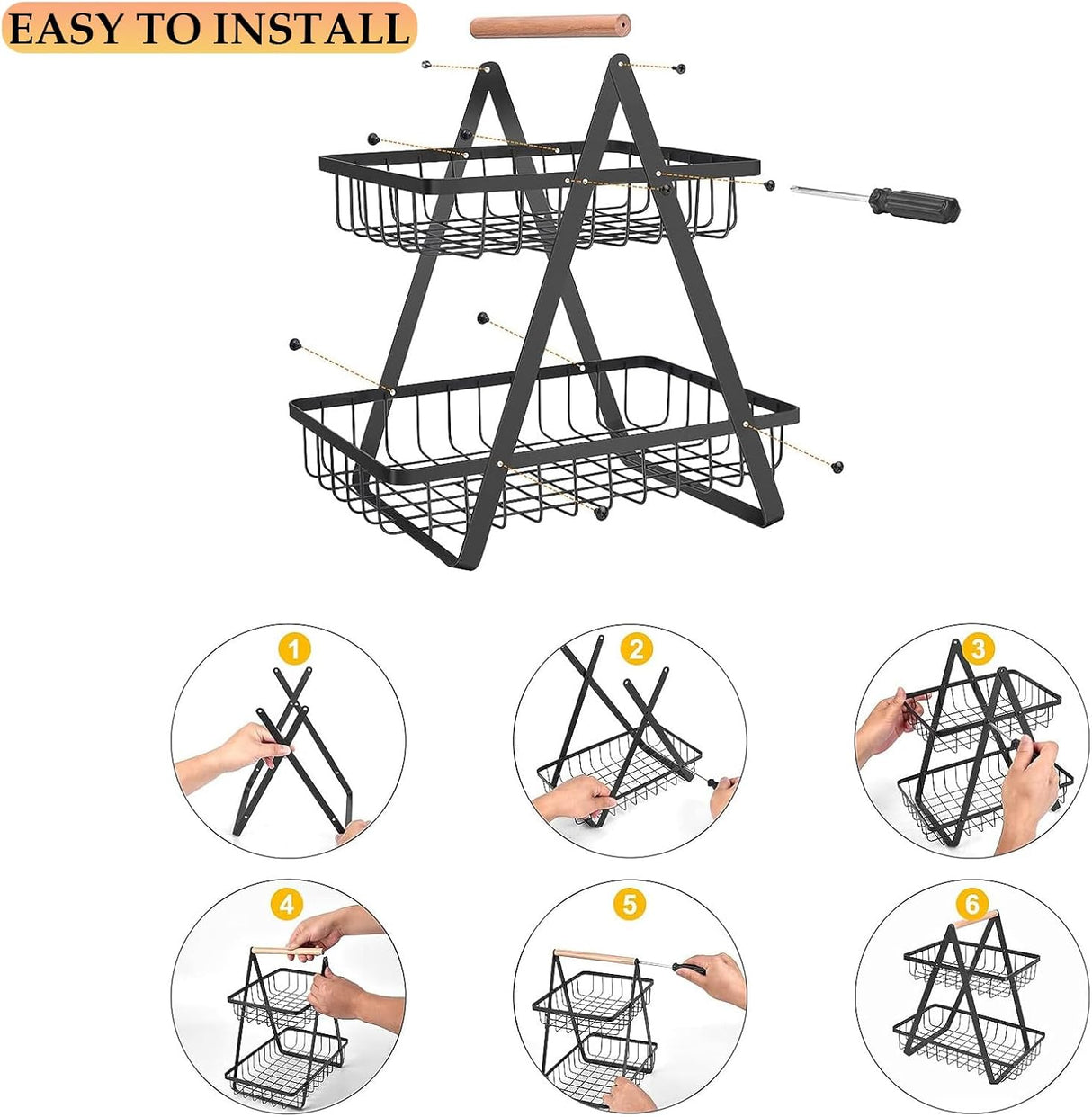 EASY TO INSTALL

1

2

3

4

5

6