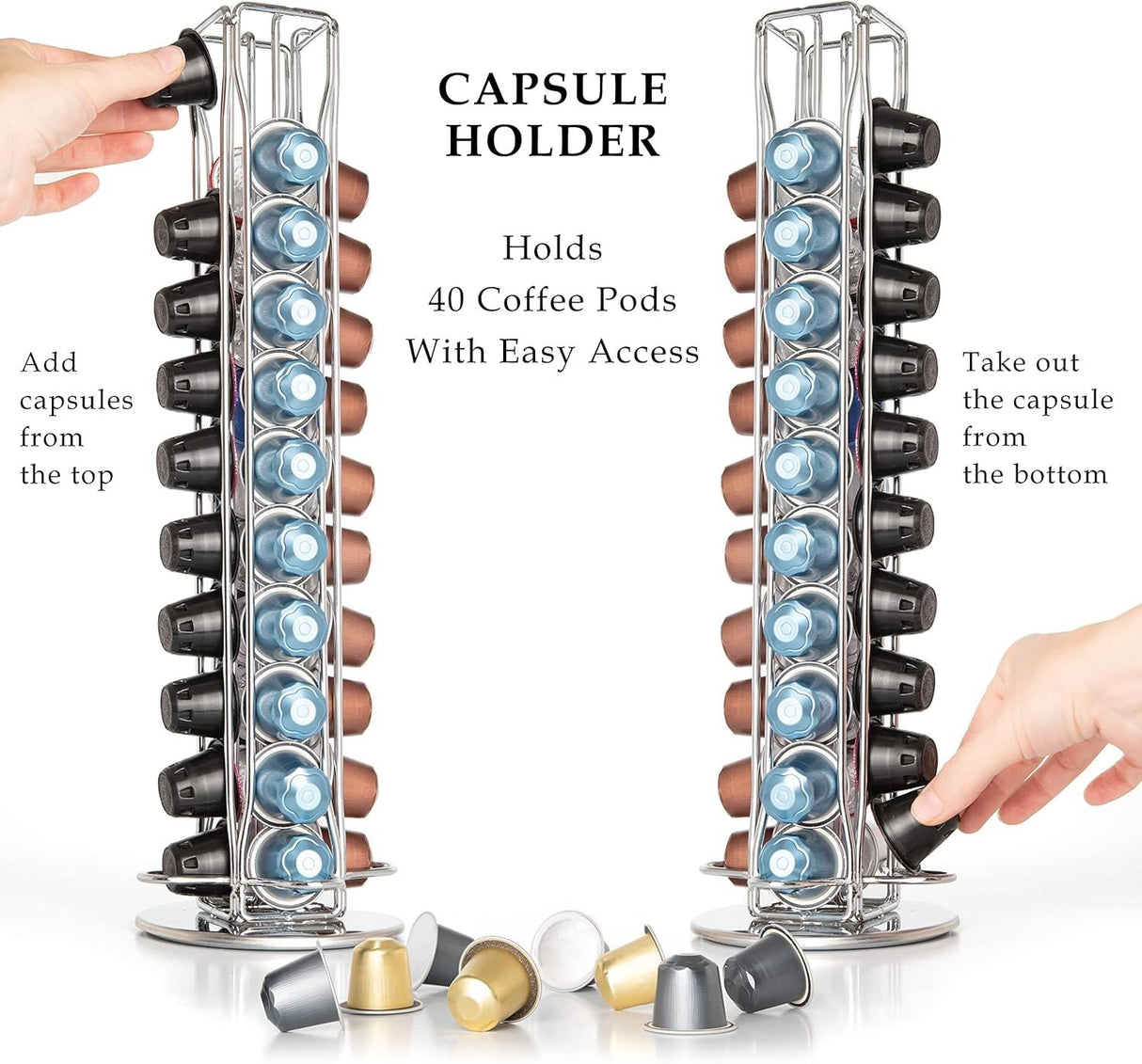 CAPSULE HOLDER

Holds
40 Coffee Pods
With Easy Access

Add capsules from the top

Take out the capsule from the bottom