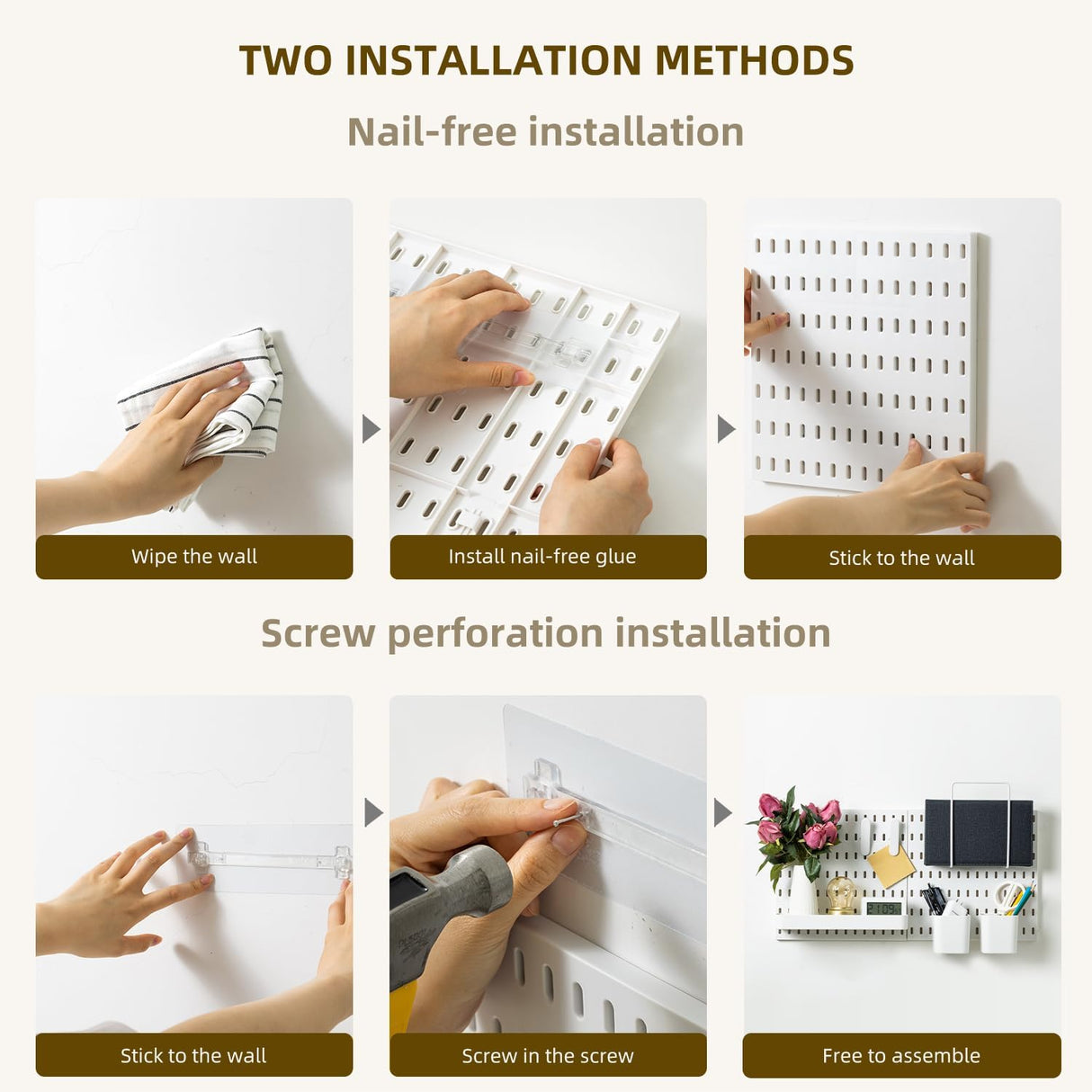 TWO INSTALLATION METHODS

Nail-free installation

Wipe the wall

Install nail-free glue

Stick to the wall

Screw perforation installation

Stick to the wall

Screw in the screw

Free to assemble