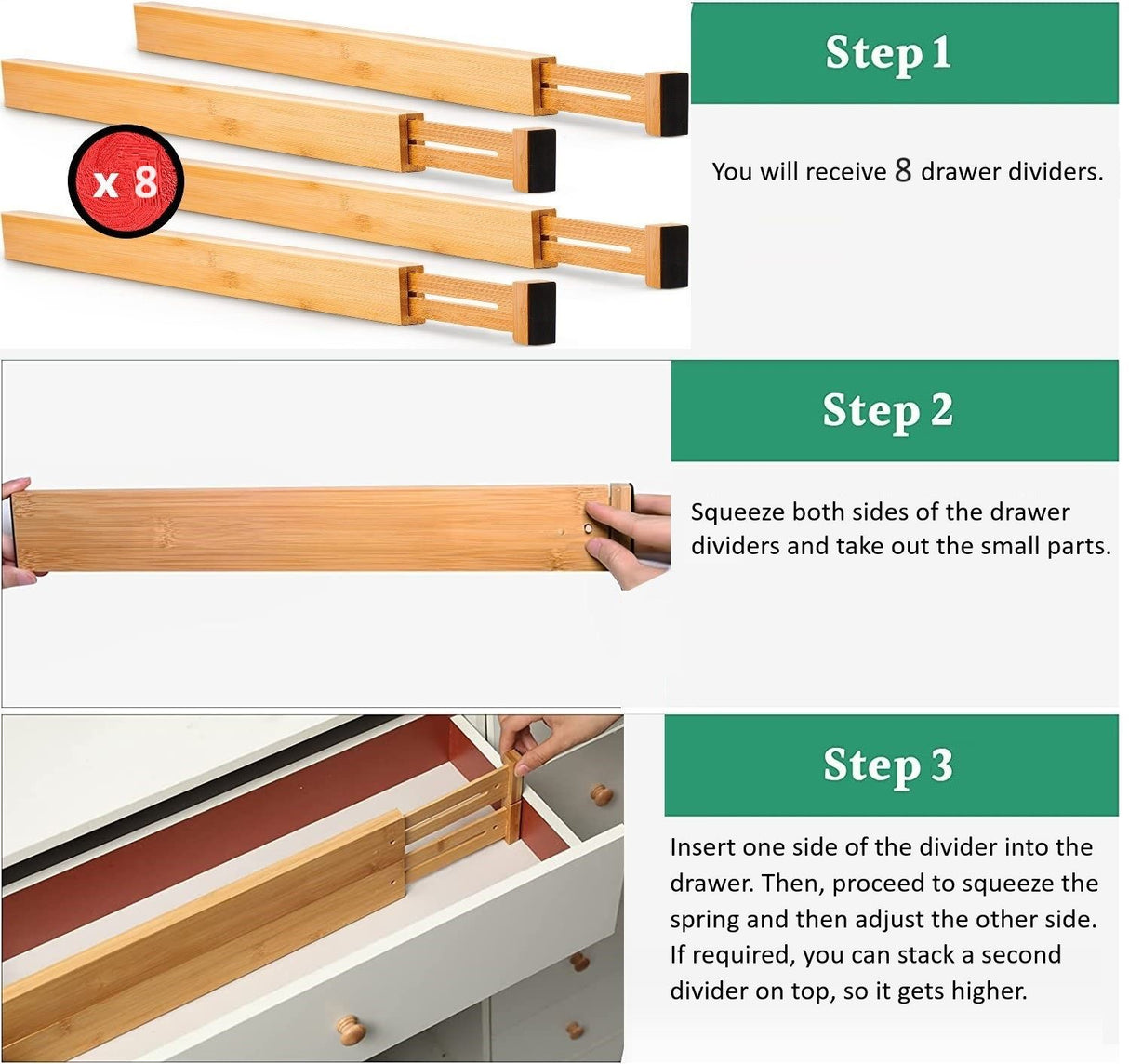 x 8

Step 1

You will receive 8 drawer dividers.

Step 2

Squeeze both sides of the drawer dividers and take out the small parts.

Step 3

Insert one side of the divider into the drawer. Then, proceed to squeeze the spring and then adjust the other side. If required, you can stack a second divider on top, so it gets higher.