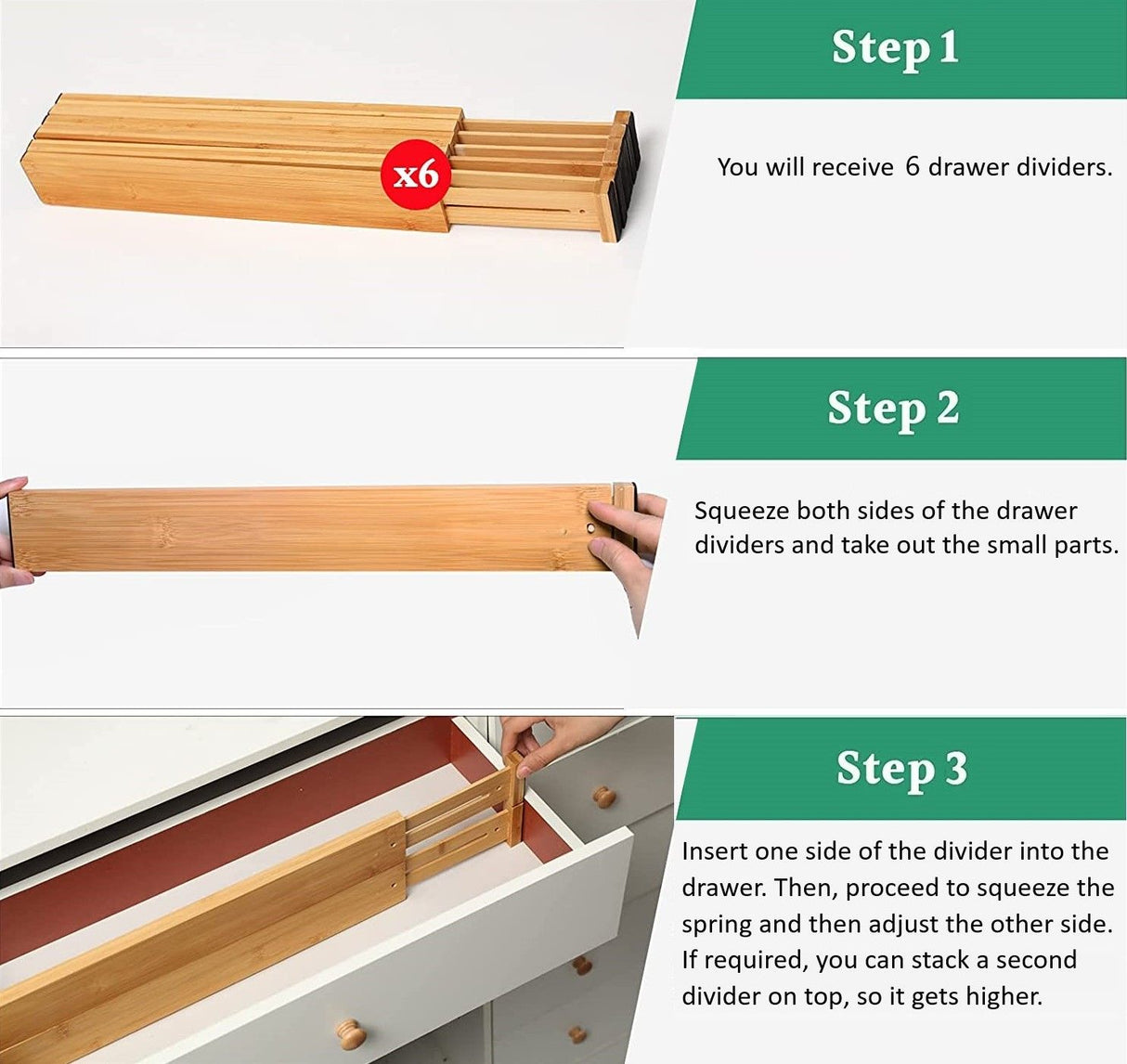 x6

Step 1

You will receive 6 drawer dividers.

Step 2

Squeeze both sides of the drawer dividers and take out the small parts.

Step 3

Insert one side of the divider into the drawer. Then, proceed to squeeze the spring and then adjust the other side. If required, you can stack a second divider on top, so it gets higher.